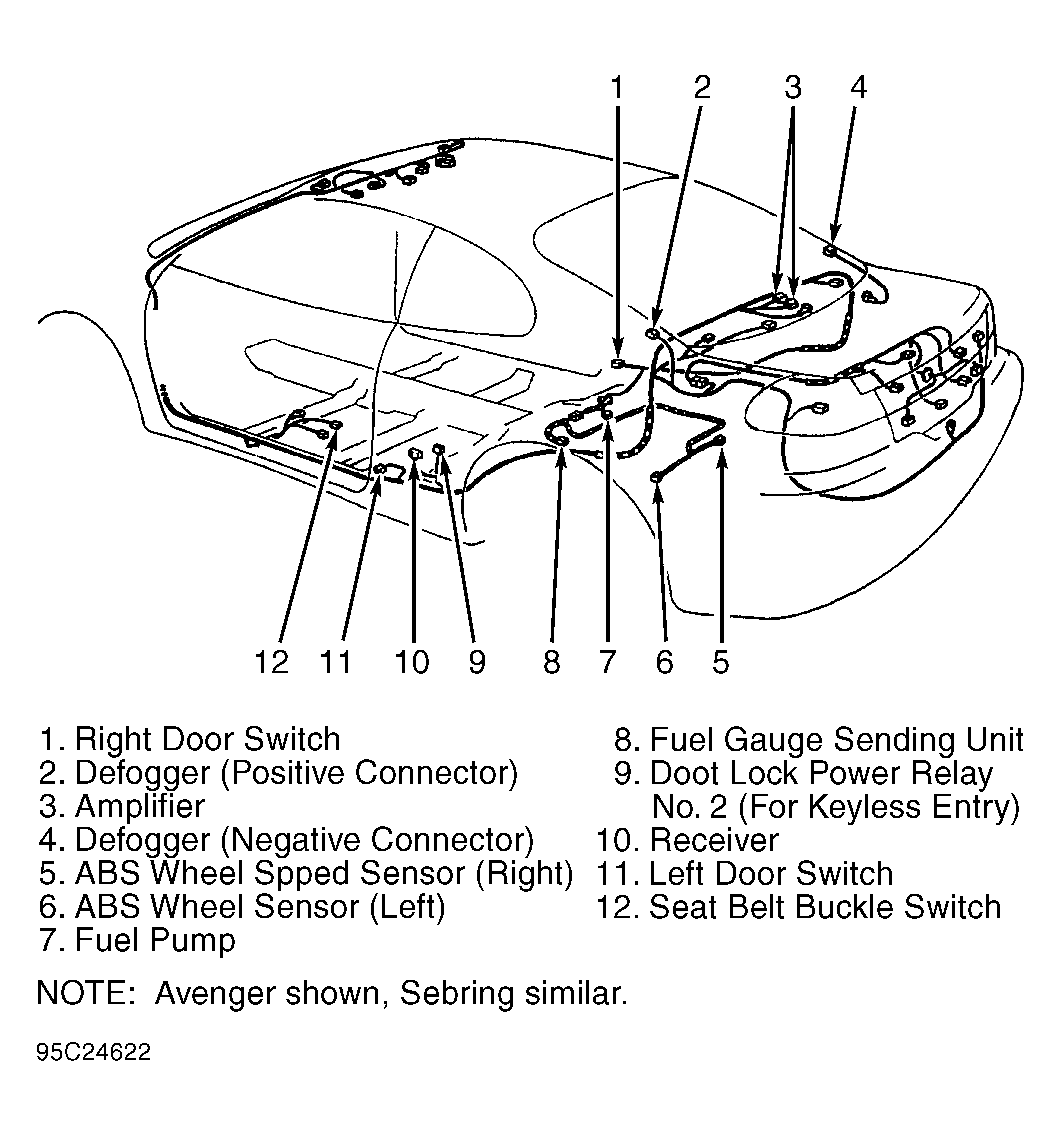 1 2 3 4

12 11 10 9 8 7 6 5

1. Right Door Switch
2. Defogger (Positive Connector)
3. Amplifier
4. Defogger (Negative Connector)
5. ABS Wheel Spped Sensor (Right)
6. ABS Wheel Sensor (Left)
7. Fuel Pump

8. Fuel Gauge Sending Unit
9. Doot Lock Power Relay No. 2 (For Keyless Entry)
10. Receiver
11. Left Door Switch
12. Seat Belt Buckle Switch

NOTE: Avenger shown, Sebring similar.

95C24622