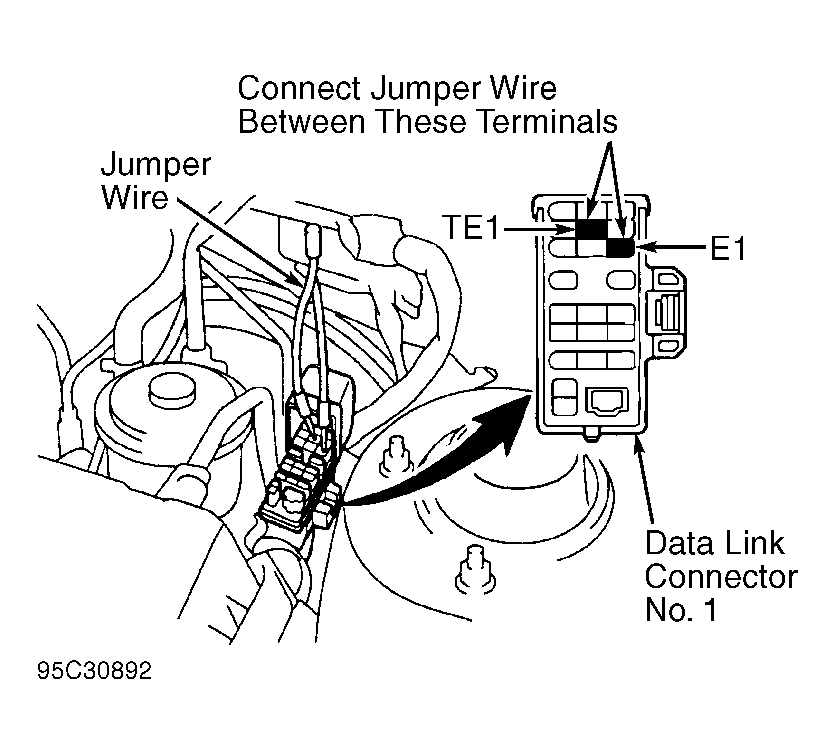 Connect Jumper Wire Between These Terminals

Jumper Wire

TE1

E1

Data Link Connector No. 1

95C30892