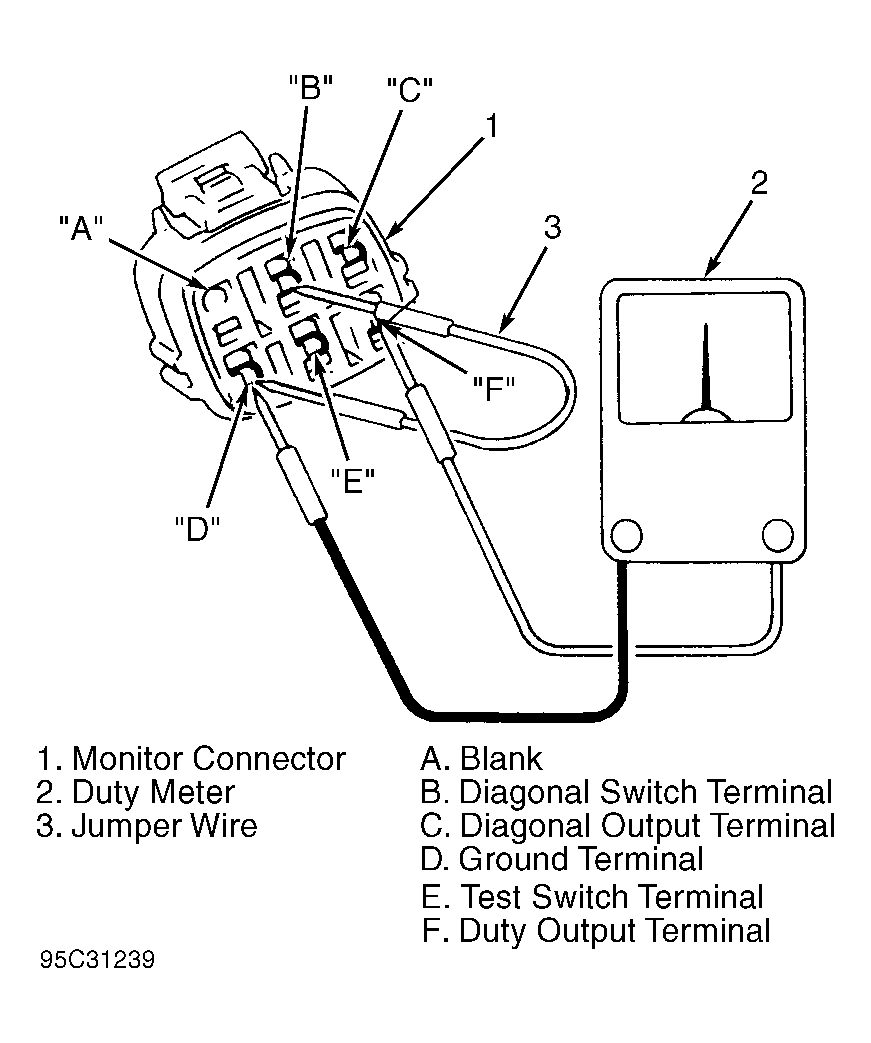 "B"
"C"
1
2
"A"
3
"F"
"E"
"D"

1. Monitor Connector
2. Duty Meter
3. Jumper Wire

A. Blank
B. Diagonal Switch Terminal
C. Diagonal Output Terminal
D. Ground Terminal
E. Test Switch Terminal
F. Duty Output Terminal

95C31239