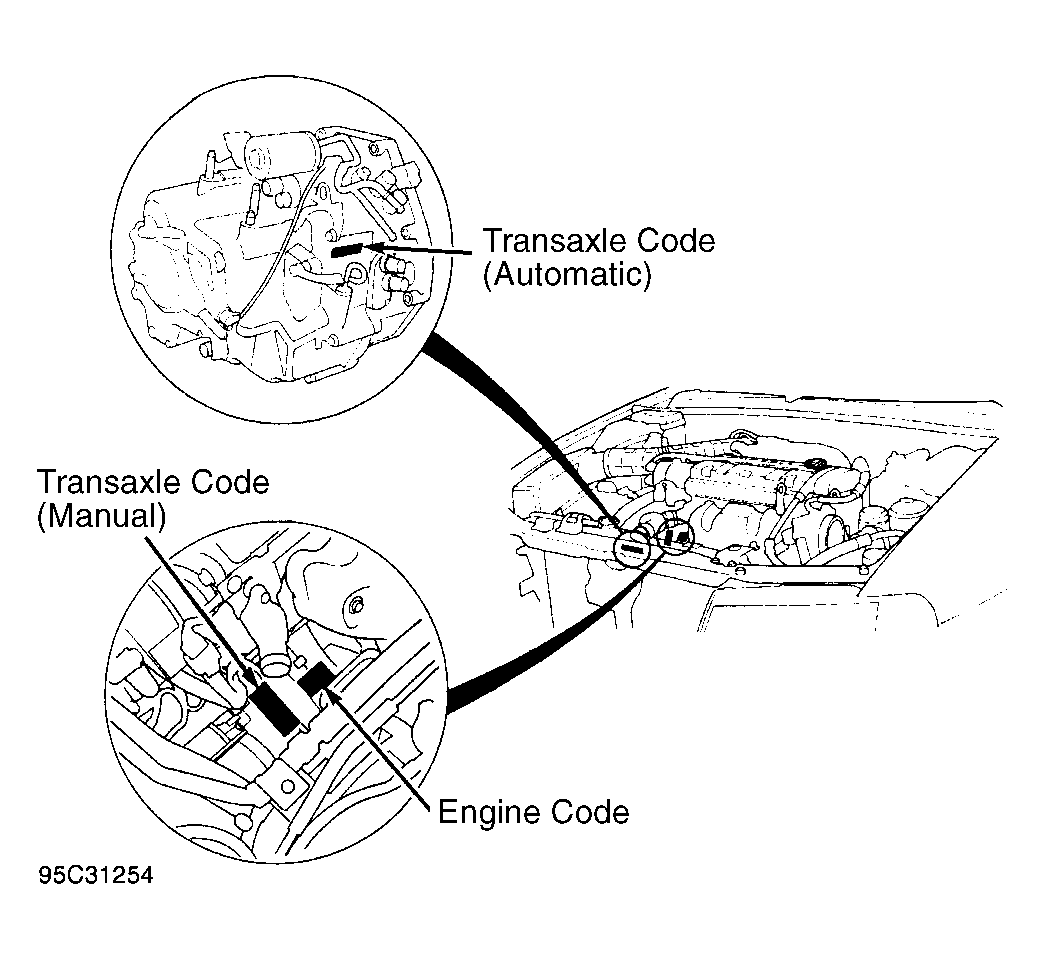 Transaxle Code
(Automatic)

Transaxle Code
(Manual)

Engine Code

95C31254