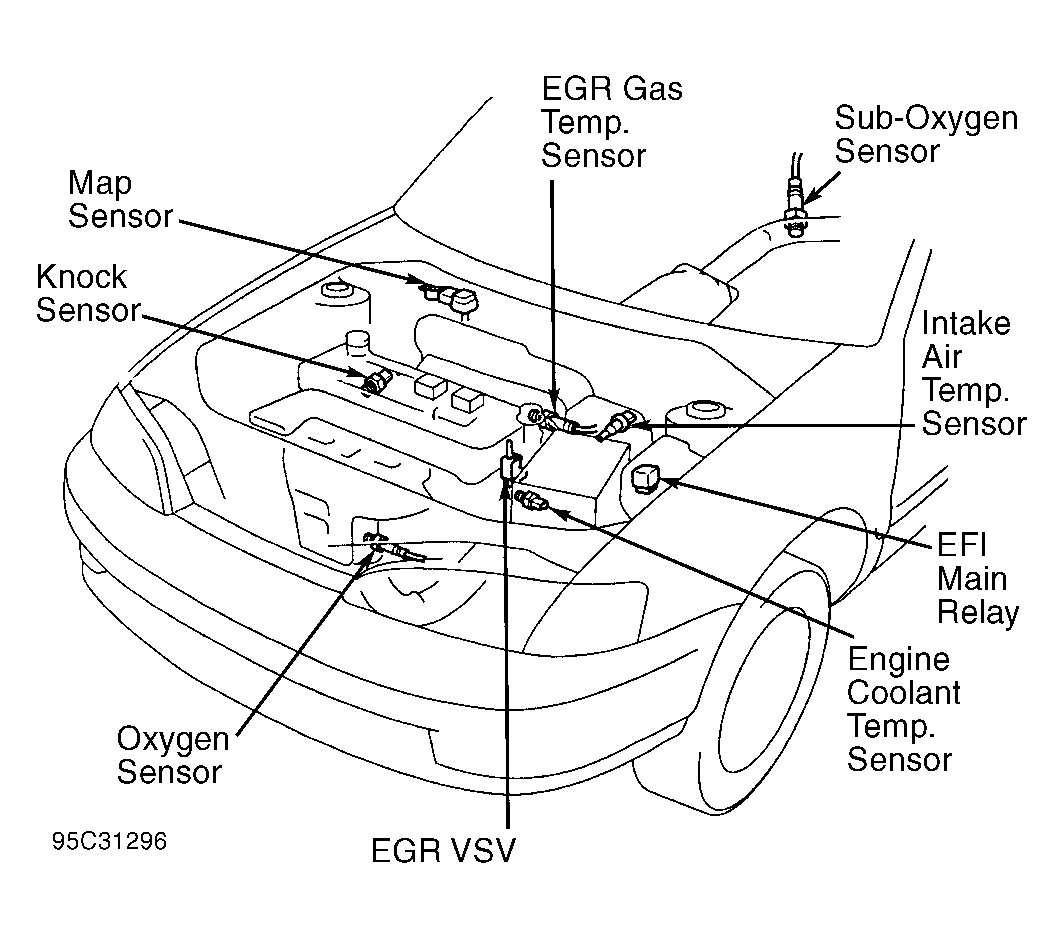 EGR Gas Temp. Sensor

Sub-Oxygen Sensor

Map Sensor

Knock Sensor

Intake Air Temp. Sensor

EFI Main Relay

Engine Coolant Temp. Sensor

Oxygen Sensor

EGR VSV

95C31296