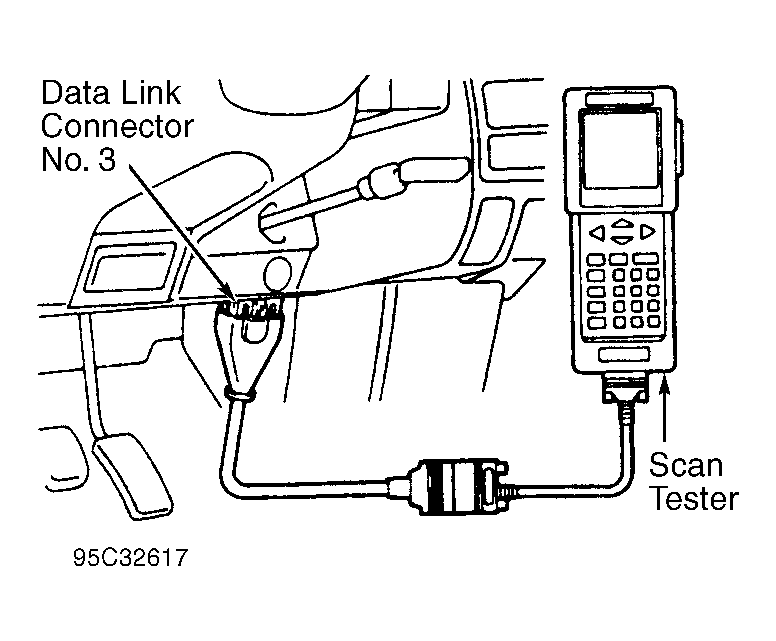 Data Link Connector No. 3

Scan Tester

95C32617