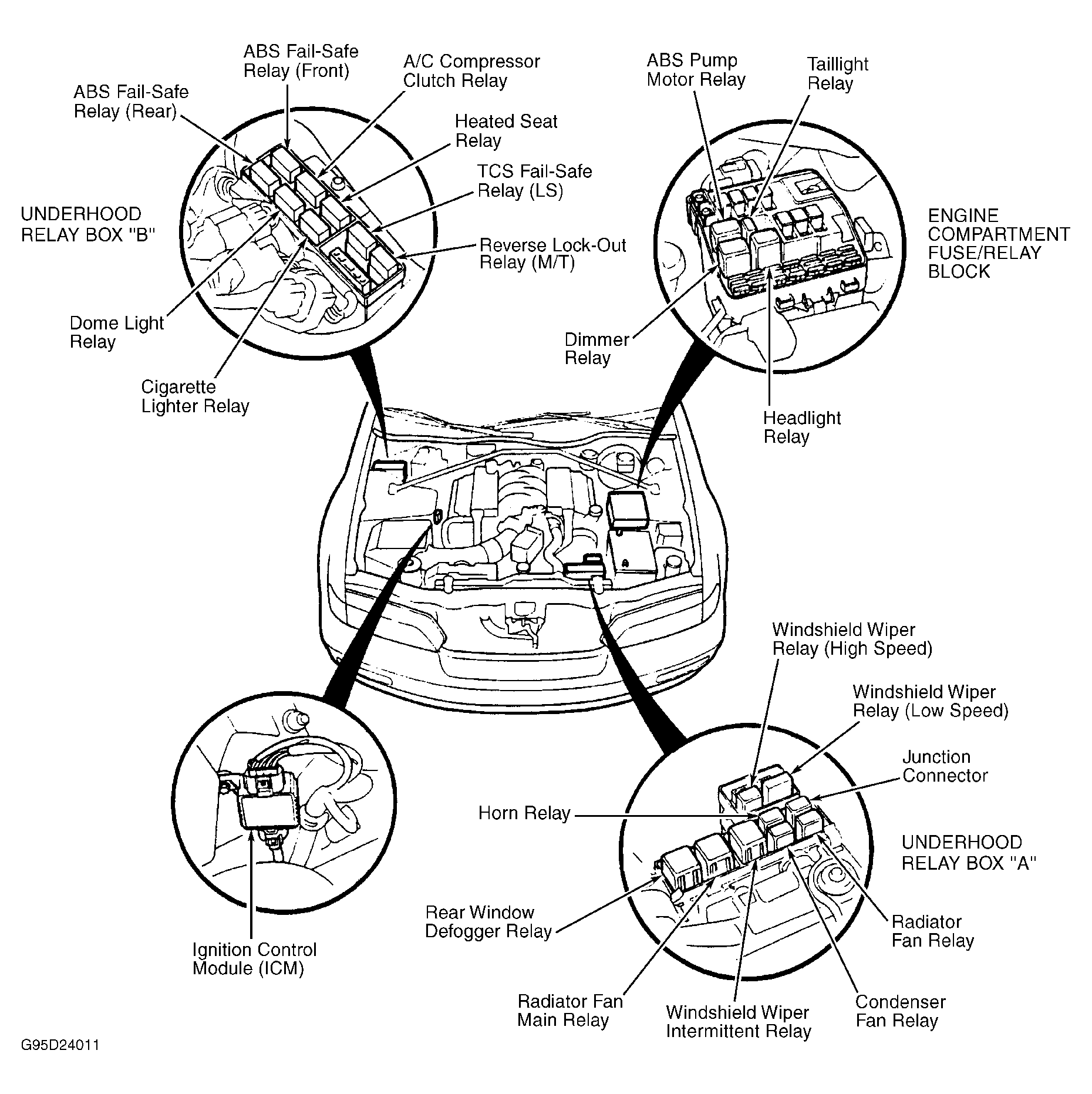 ABS Fail-Safe Relay (Front)

A/C Compressor Clutch Relay

ABS Fail-Safe Relay (Rear)

Heated Seat Relay

TCS Fail-Safe Relay (LS)

UNDERHOOD RELAY BOX "B"

Reverse Lock-Out Relay (M/T)

Dome Light Relay

Cigarette Lighter Relay

ABS Pump Motor Relay

Taillight Relay

ENGINE COMPARTMENT FUSE/RELAY BLOCK

Dimmer Relay

Headlight Relay

Windshield Wiper Relay (High Speed)

Windshield Wiper Relay (Low Speed)

Junction Connector

Horn Relay

UNDERHOOD RELAY BOX "A"

Rear Window Defogger Relay

Radiator Fan Relay

Ignition Control Module (ICM)

Radiator Fan Main Relay

Windshield Wiper Intermittent Relay

Condenser Fan Relay

G95D24011