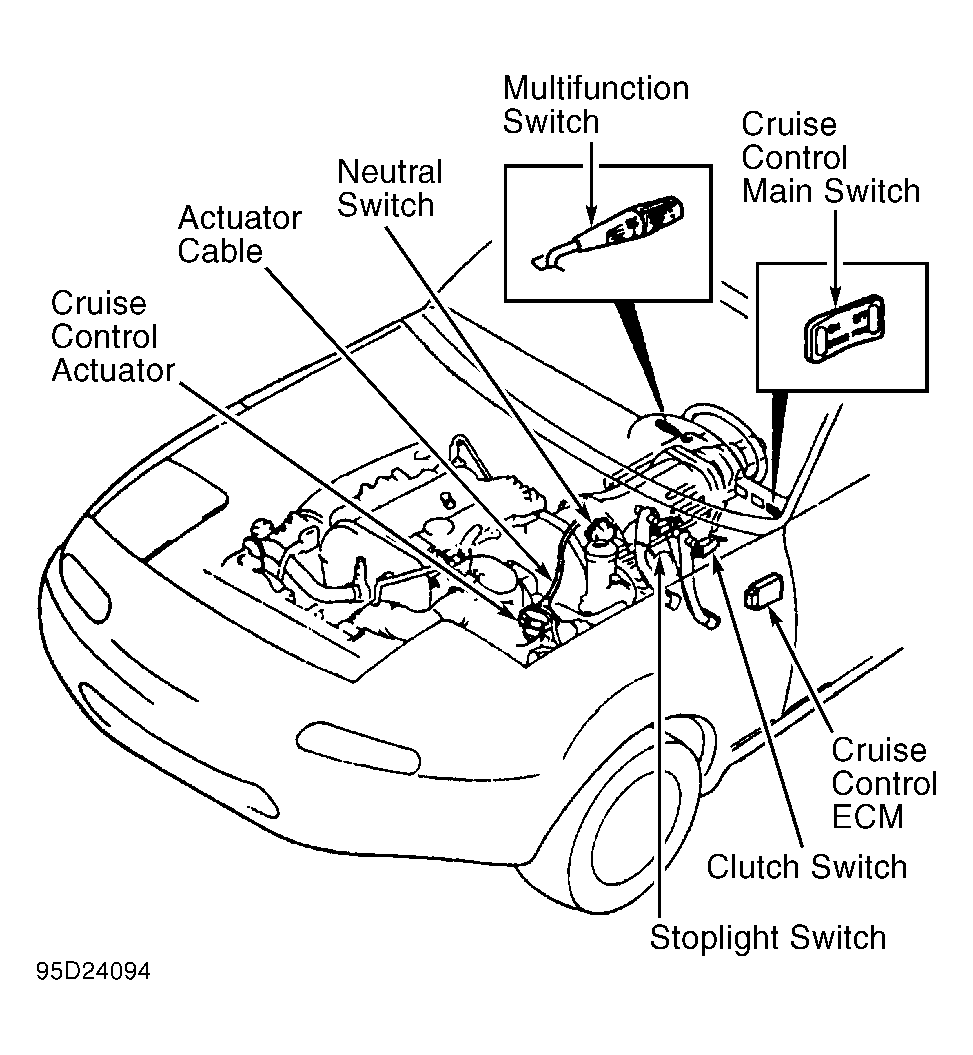 Multifunction Switch

Cruise Control Main Switch

Neutral Switch

Actuator Cable

Cruise Control Actuator

Cruise Control ECM

Clutch Switch

Stoplight Switch

95D24094