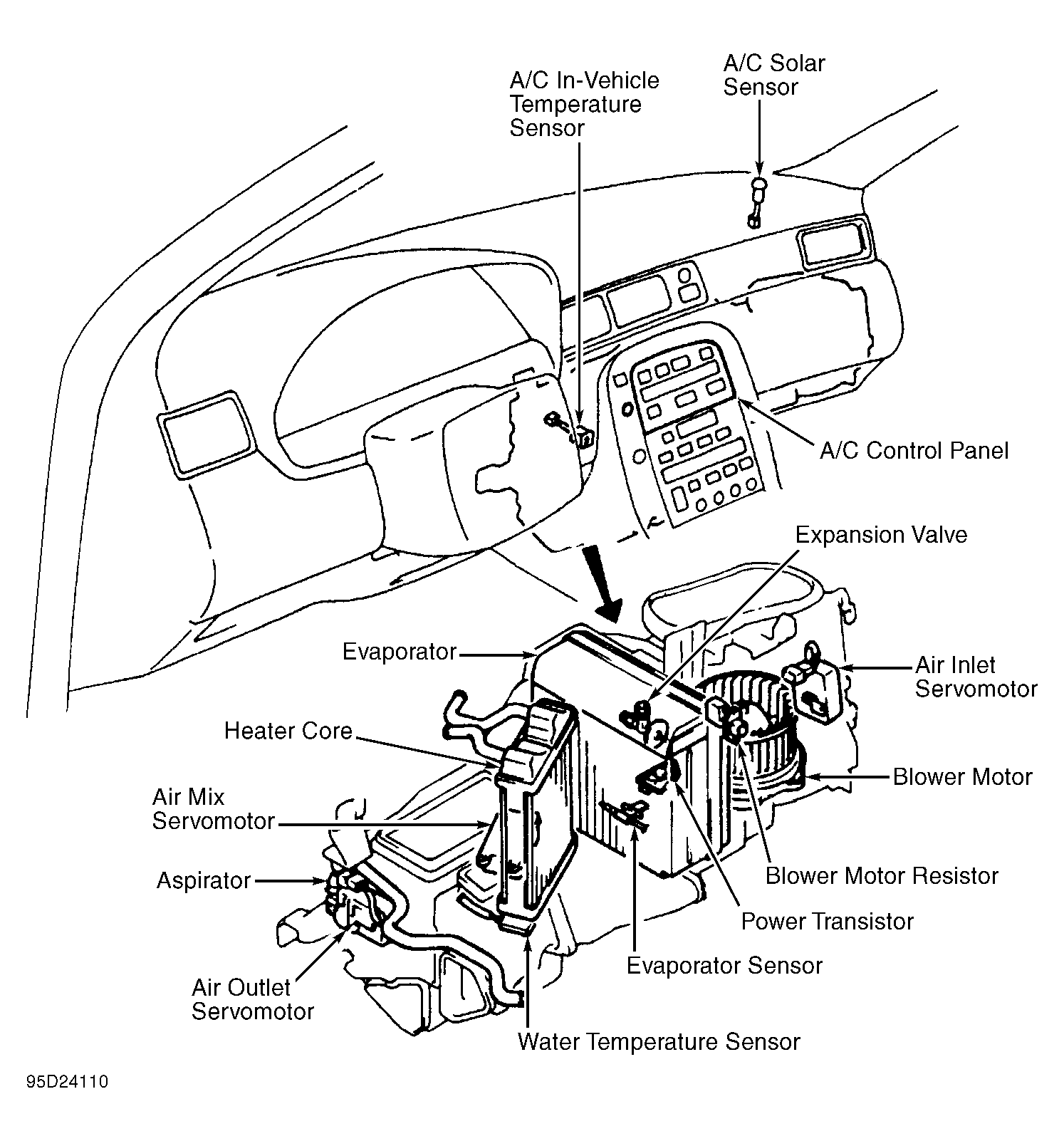 A/C In-Vehicle Temperature Sensor

A/C Solar Sensor

A/C Control Panel

Expansion Valve

Evaporator

Air Inlet Servomotor

Heater Core

Blower Motor

Air Mix Servomotor

Blower Motor Resistor

Aspirator

Power Transistor

Evaporator Sensor

Air Outlet Servomotor

Water Temperature Sensor

95D24110