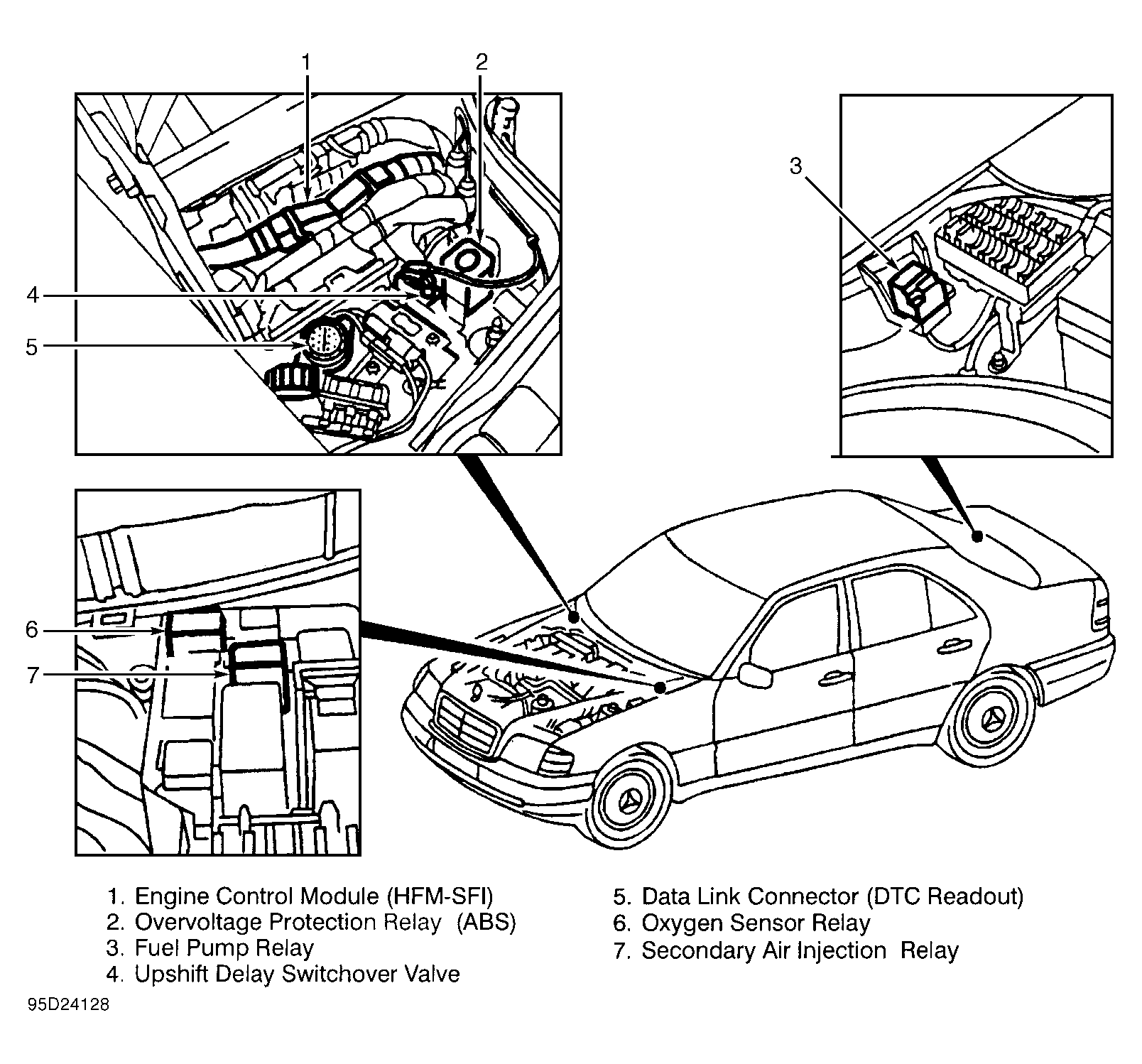 1
2
3
4
5
6
7

1. Engine Control Module (HFM-SFI)
2. Overvoltage Protection Relay (ABS)
3. Fuel Pump Relay
4. Upshift Delay Switchover Valve

5. Data Link Connector (DTC Readout)
6. Oxygen Sensor Relay
7. Secondary Air Injection Relay

95D24128