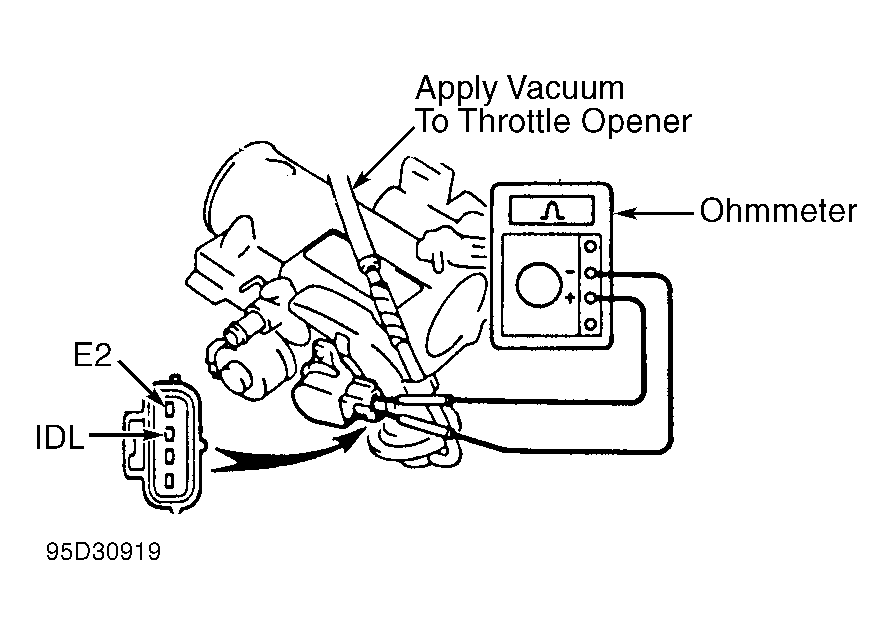 Apply Vacuum
To Throttle Opener

Ohmmeter

-
+

E2

IDL

95D30919