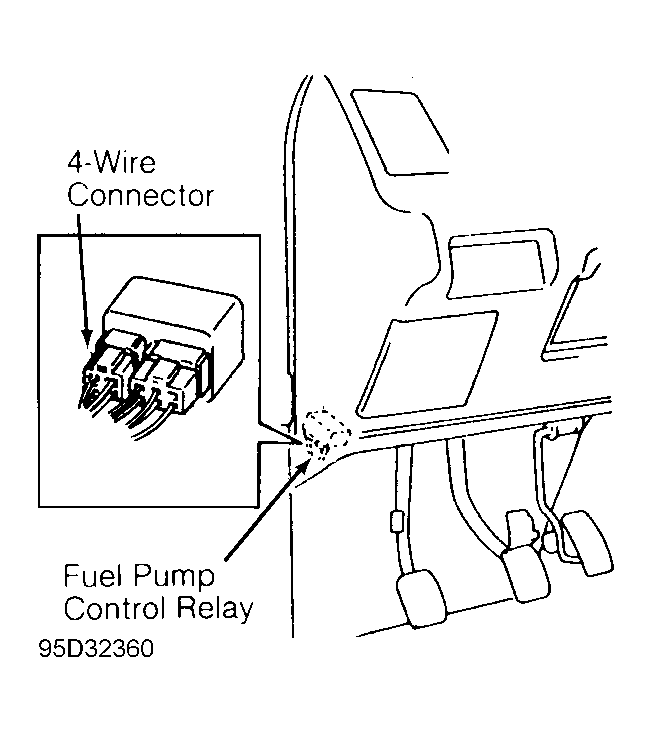 4-Wire
Connector

Fuel Pump
Control Relay

95D32360