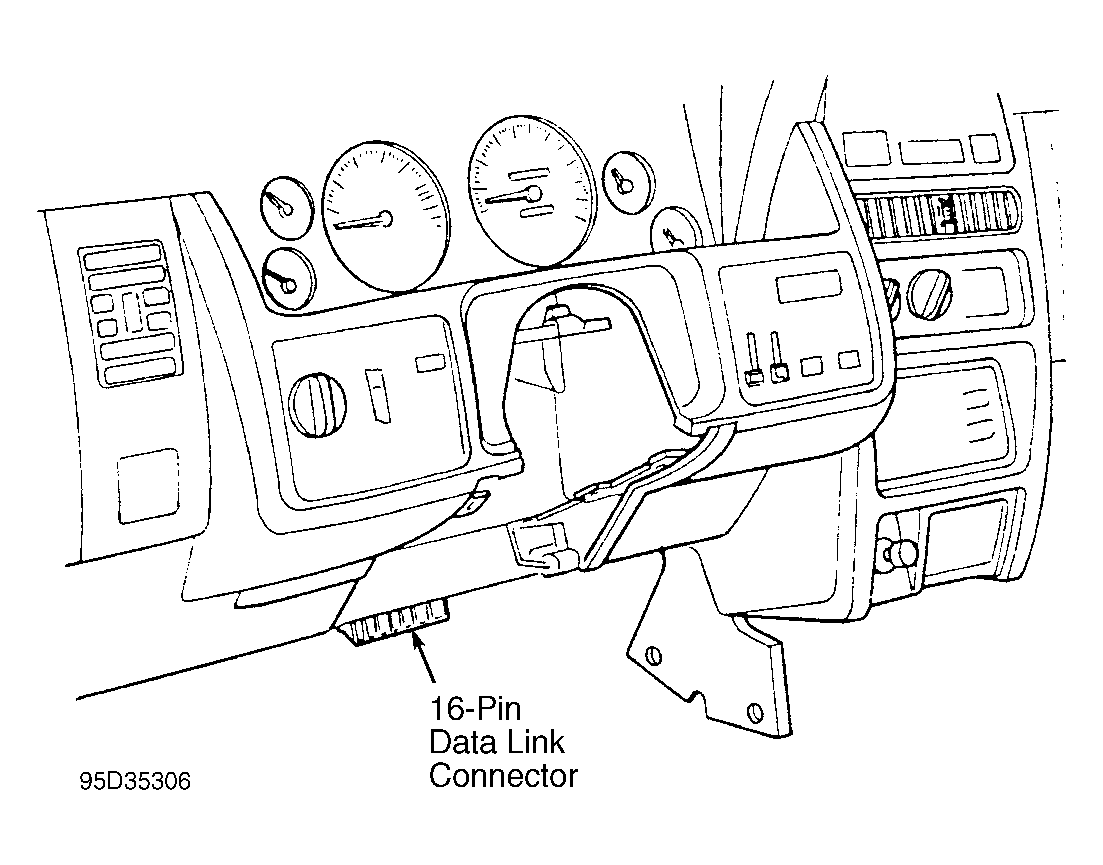 16-Pin
Data Link
Connector

95D35306