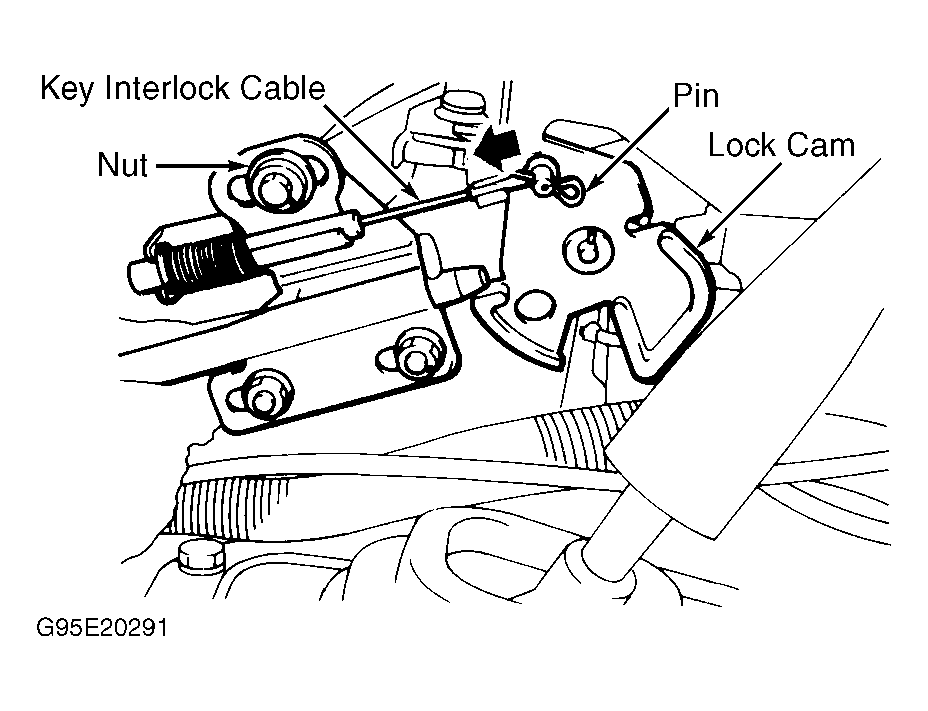 Key Interlock Cable

Pin

Lock Cam

Nut

G95E20291