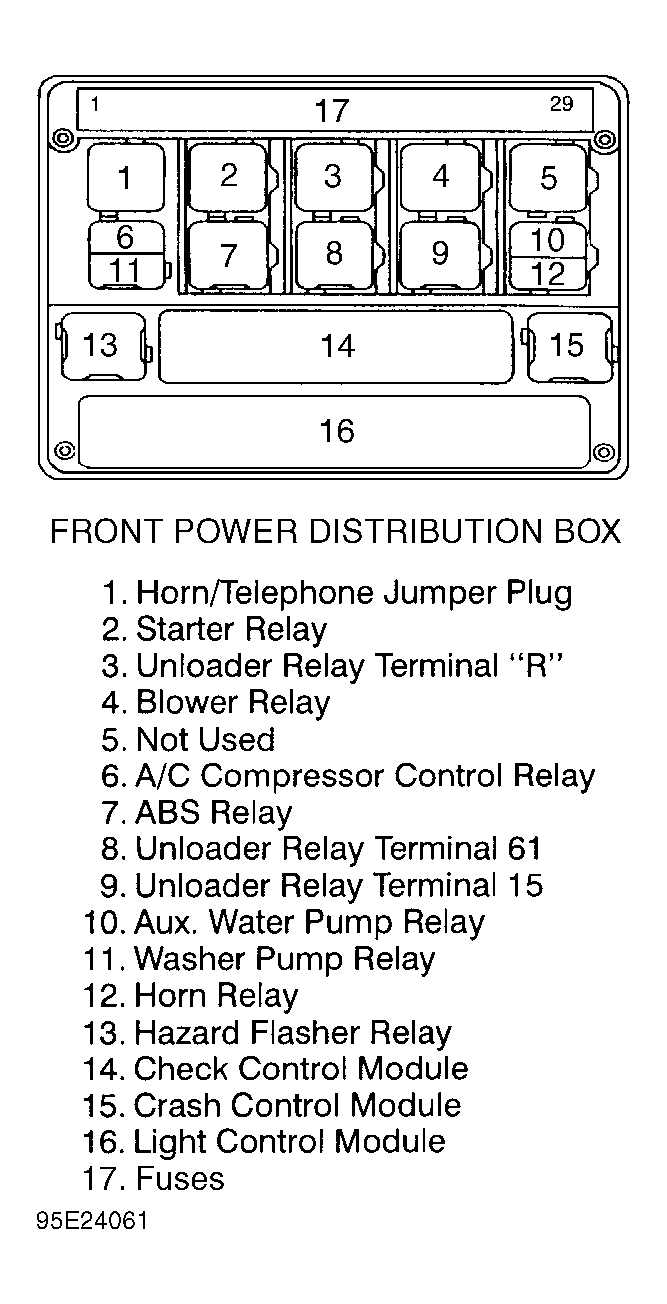 1 17 29

1 2 3 4 5

6 11 7 8 9 10 12

13 14 15

16

FRONT POWER DISTRIBUTION BOX

1. Horn/Telephone Jumper Plug
2. Starter Relay
3. Unloader Relay Terminal "R"
4. Blower Relay
5. Not Used
6. A/C Compressor Control Relay
7. ABS Relay
8. Unloader Relay Terminal 61
9. Unloader Relay Terminal 15
10. Aux. Water Pump Relay
11. Washer Pump Relay
12. Horn Relay
13. Hazard Flasher Relay
14. Check Control Module
15. Crash Control Module
16. Light Control Module
17. Fuses

95E24061