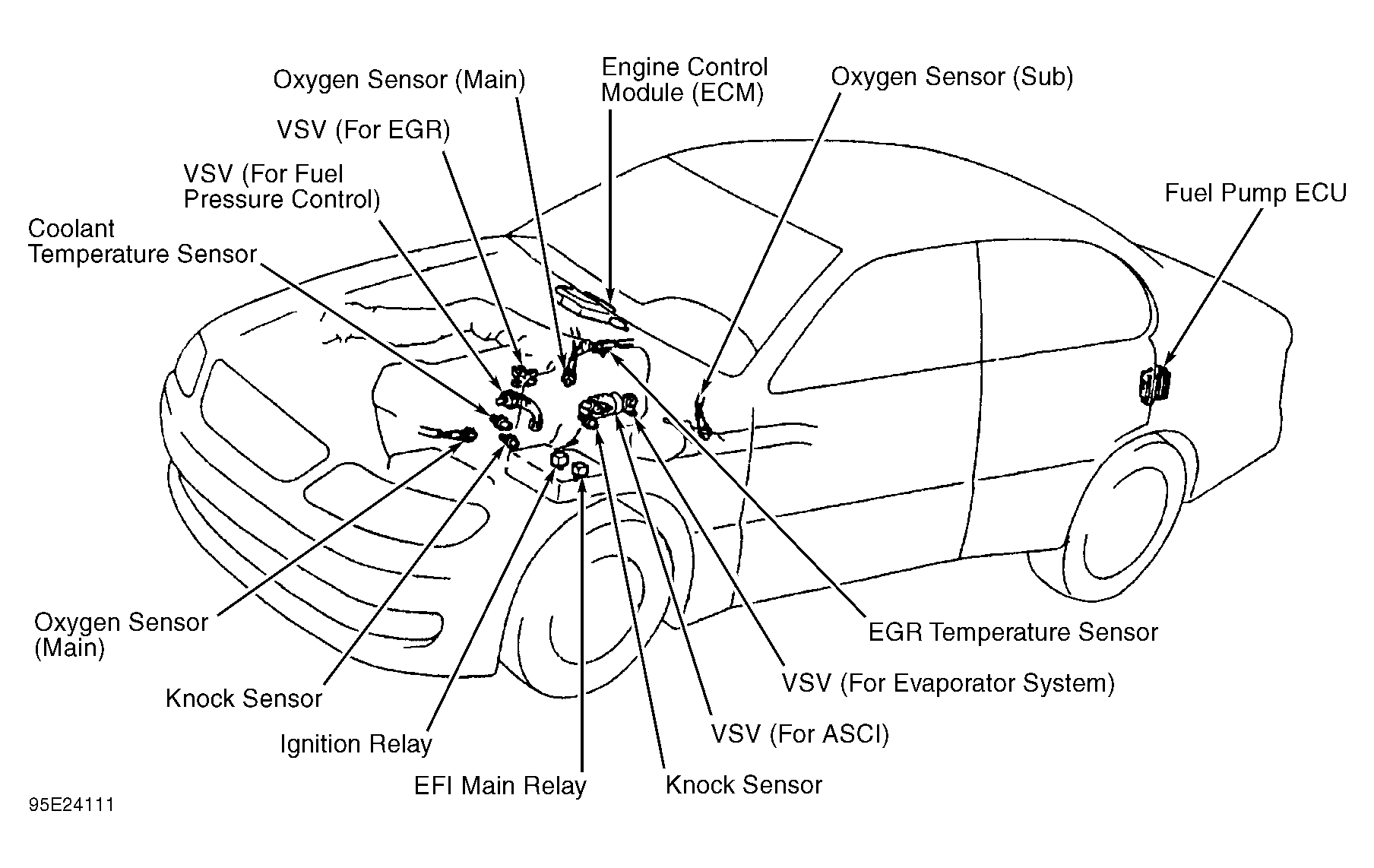 Oxygen Sensor (Main)

Engine Control Module (ECM)

Oxygen Sensor (Sub)

VSV (For EGR)

VSV (For Fuel Pressure Control)

Fuel Pump ECU

Coolant Temperature Sensor

Oxygen Sensor (Main)

Knock Sensor

Ignition Relay

EFI Main Relay

Knock Sensor

VSV (For ASCI)

VSV (For Evaporator System)

EGR Temperature Sensor

95E24111