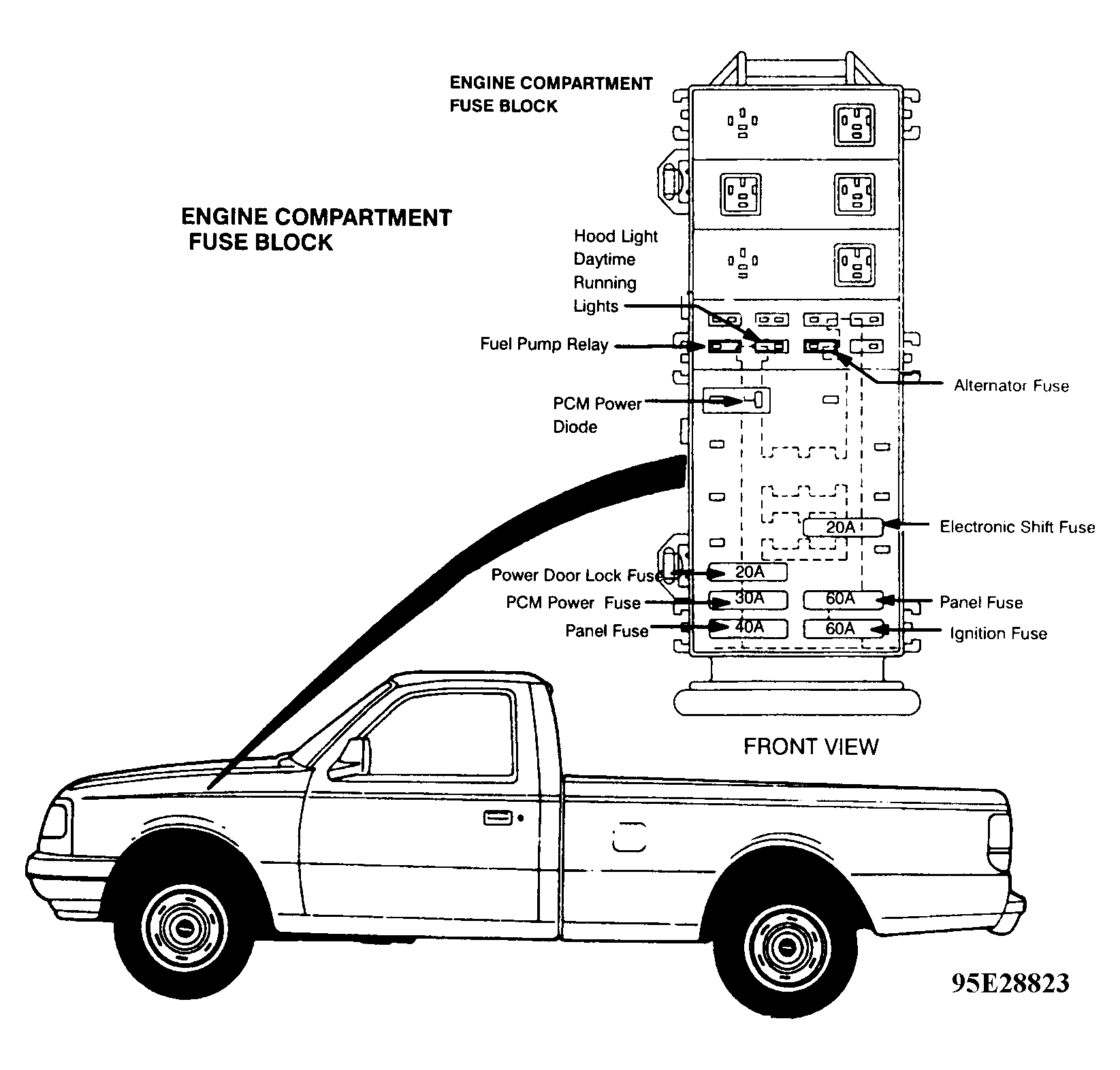 ENGINE COMPARTMENT FUSE BLOCK

ENGINE COMPARTMENT FUSE BLOCK

Hood Light Daytime Running Lights

Fuel Pump Relay

Alternator Fuse

PCM Power Diode

20A

Electronic Shift Fuse

Power Door Lock Fuse

20A

PCM Power Fuse

30A

60A

Panel Fuse

Panel Fuse

40A

60A

Ignition Fuse

FRONT VIEW

95E28823