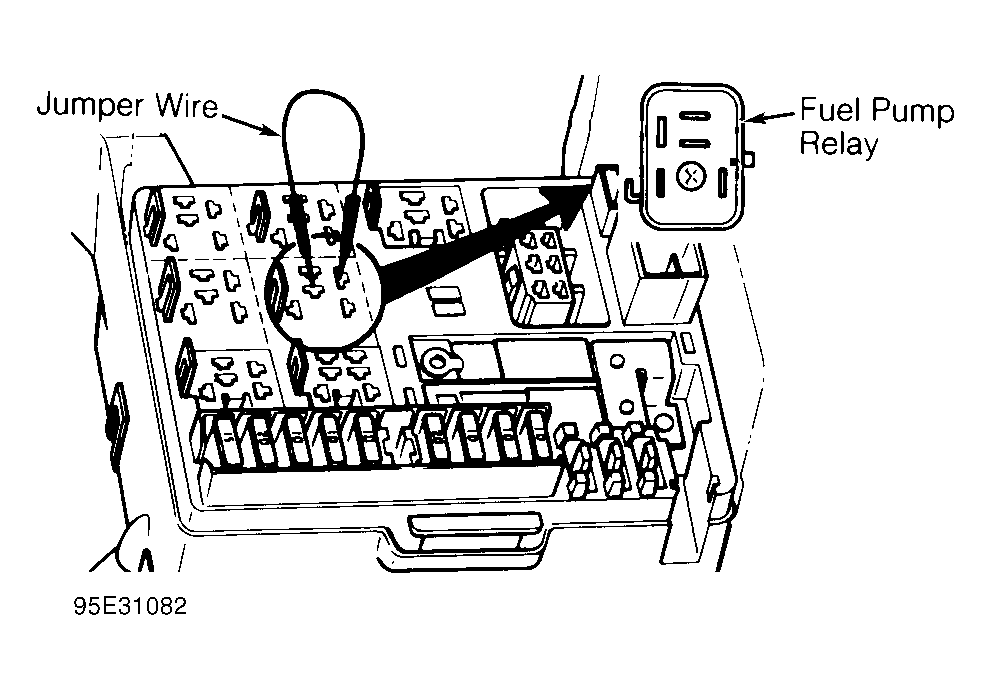 Jumper Wire

Fuel Pump Relay

95E31082