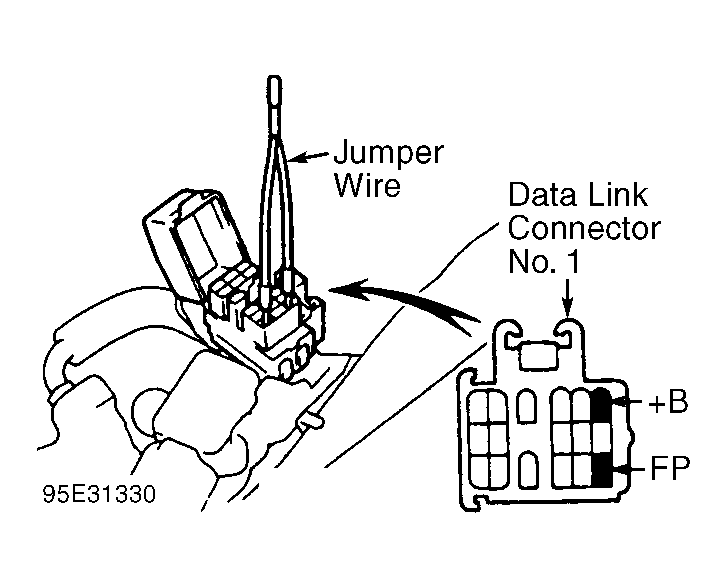 Jumper Wire

Data Link Connector No. 1

+B

FP

95E31330