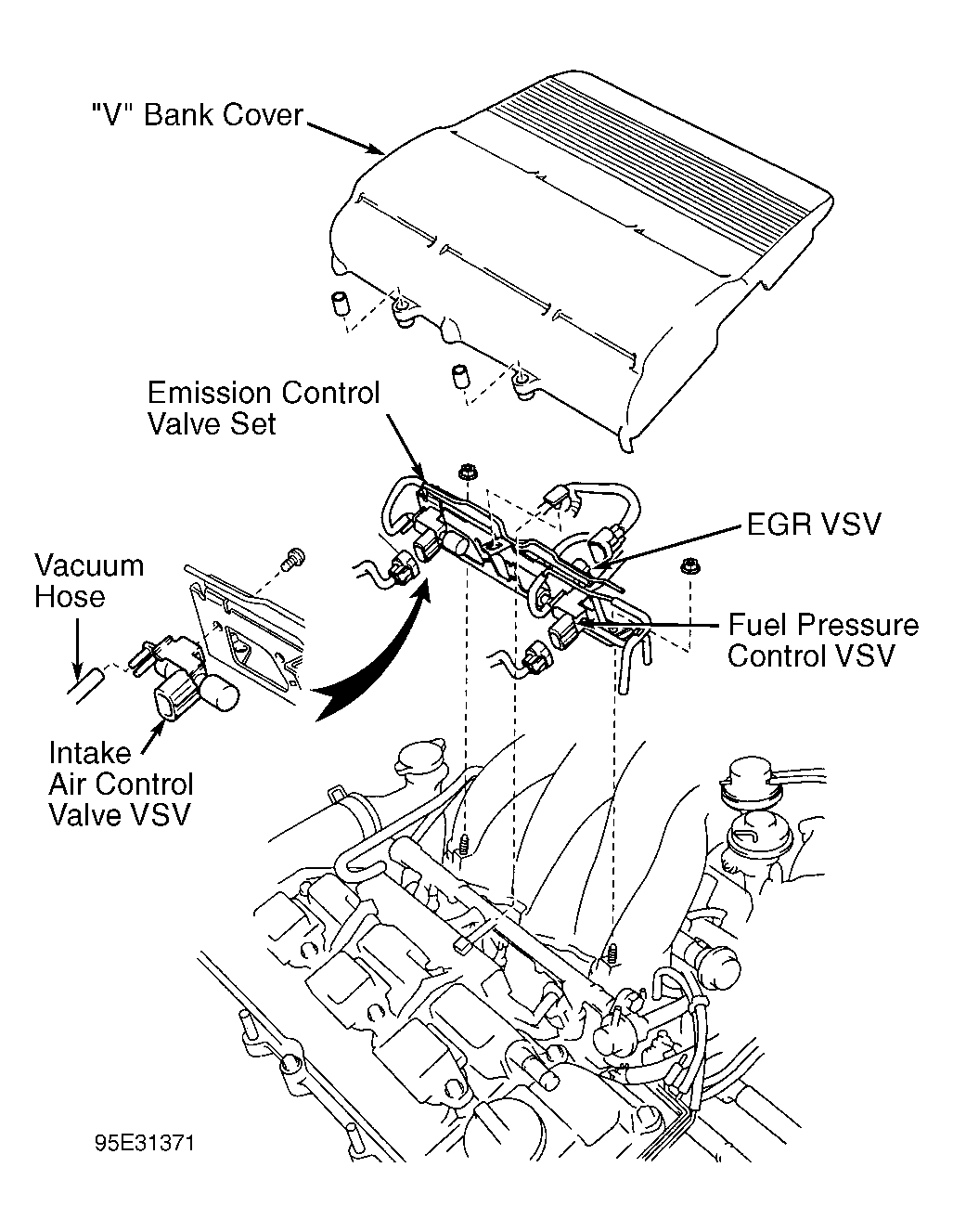 "V" Bank Cover

Emission Control Valve Set

EGR VSV

Vacuum Hose

Fuel Pressure Control VSV

Intake Air Control Valve VSV

95E31371