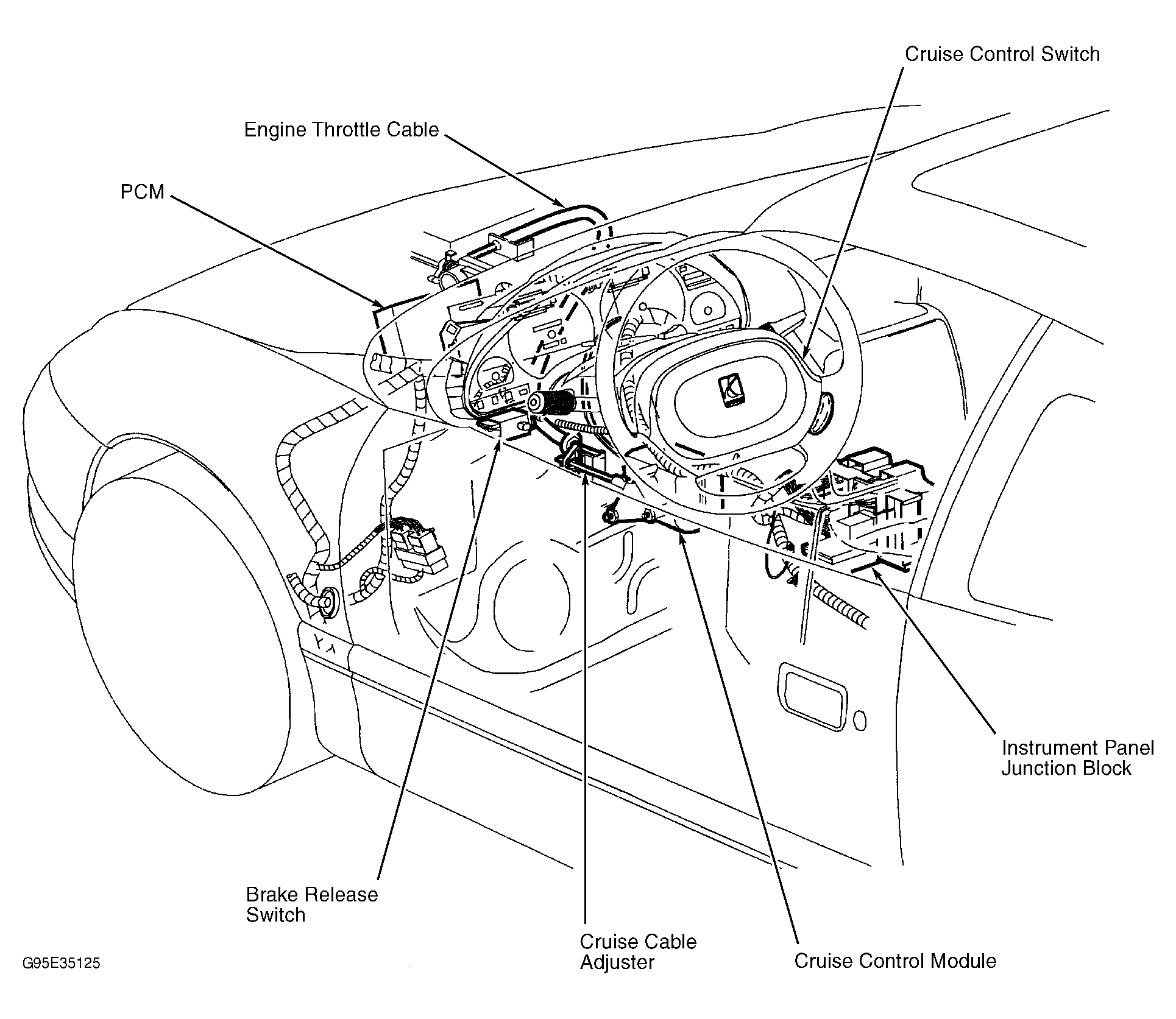 Cruise Control Switch

Engine Throttle Cable

PCM

Instrument Panel Junction Block

Brake Release Switch

Cruise Cable Adjuster

Cruise Control Module

G95E35125