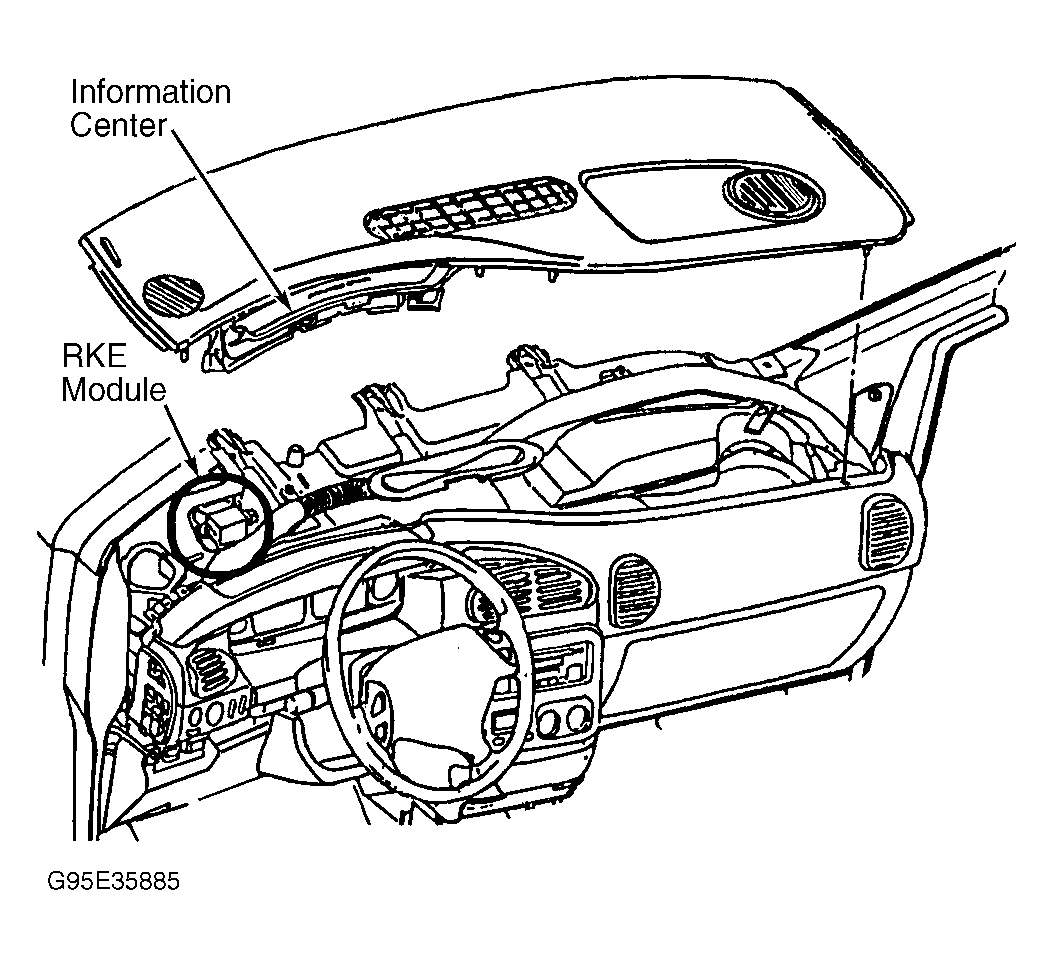 Information Center

RKE Module

G95E35885