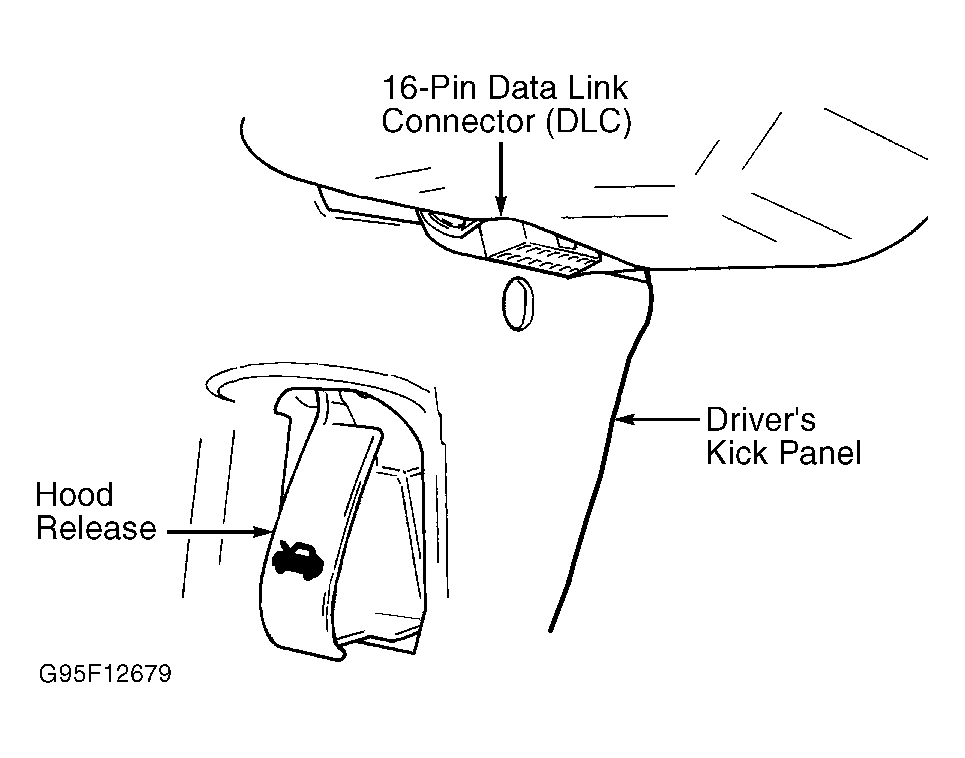 16-Pin Data Link Connector (DLC)

Driver's Kick Panel

Hood Release

G95F12679