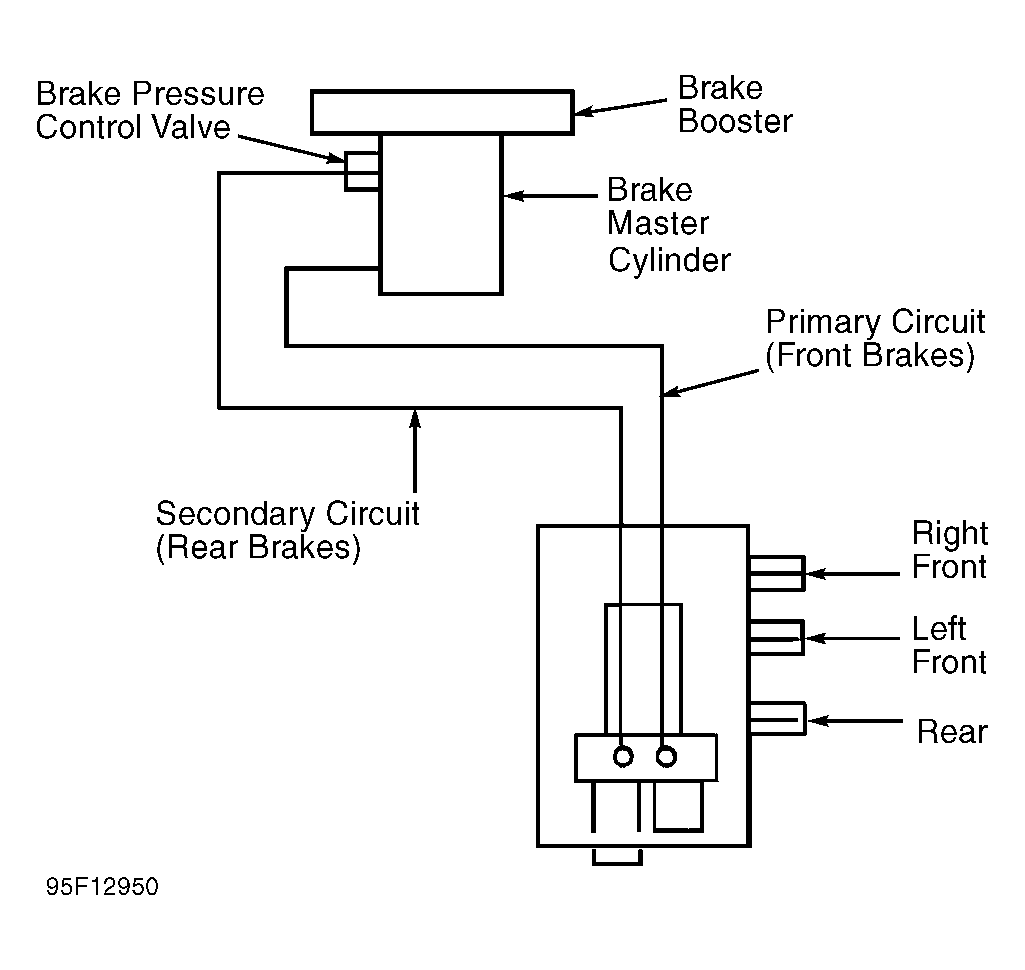 Brake Pressure Control Valve

Brake Booster

Brake Master Cylinder

Primary Circuit (Front Brakes)

Secondary Circuit (Rear Brakes)

Right Front

Left Front

Rear

95F12950