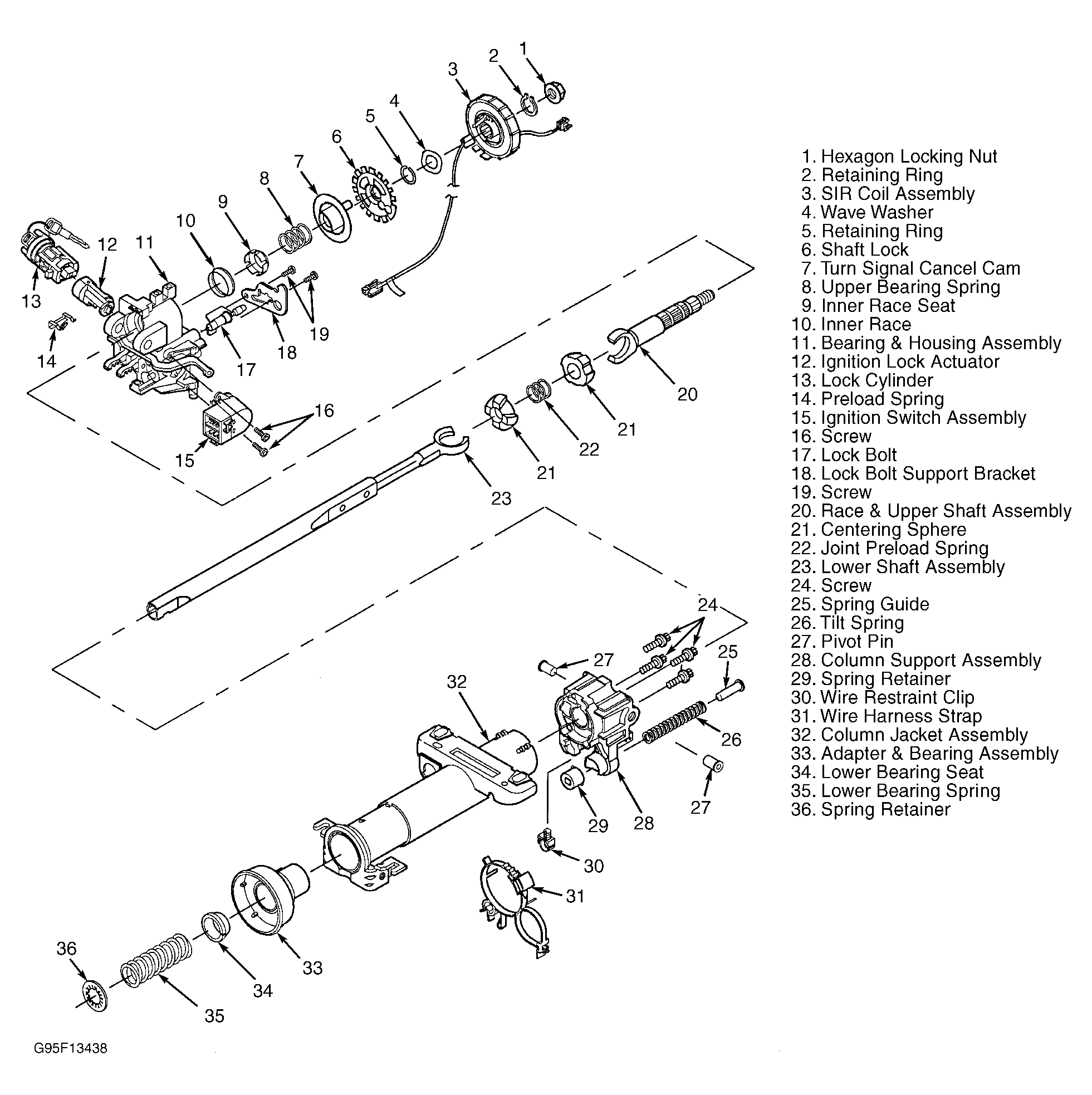 1
2
3
4
5
6
7
8
9
10
11
12
13
14
15
16
17
18
19
20
21
22
21
23
24
25
26
27
27
28
29
30
31
32
33
34
35
36

1. Hexagon Locking Nut
2. Retaining Ring
3. SIR Coil Assembly
4. Wave Washer
5. Retaining Ring
6. Shaft Lock
7. Turn Signal Cancel Cam
8. Upper Bearing Spring
9. Inner Race Seat
10. Inner Race
11. Bearing & Housing Assembly
12. Ignition Lock Actuator
13. Lock Cylinder
14. Preload Spring
15. Ignition Switch Assembly
16. Screw
17. Lock Bolt
18. Lock Bolt Support Bracket
19. Screw
20. Race & Upper Shaft Assembly
21. Centering Sphere
22. Joint Preload Spring
23. Lower Shaft Assembly
24. Screw
25. Spring Guide
26. Tilt Spring
27. Pivot Pin
28. Column Support Assembly
29. Spring Retainer
30. Wire Restraint Clip
31. Wire Harness Strap
32. Column Jacket Assembly
33. Adapter & Bearing Assembly
34. Lower Bearing Seat
35. Lower Bearing Spring
36. Spring Retainer

G95F13438