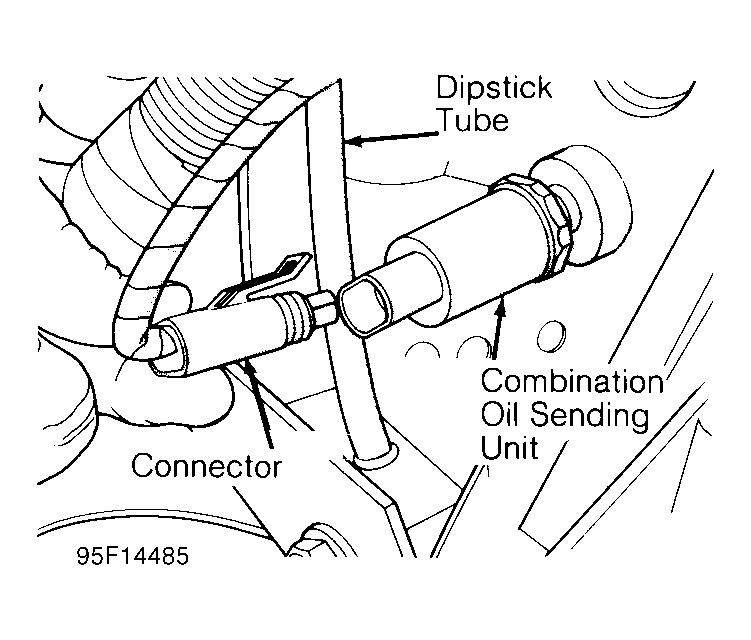 Dipstick Tube

Combination Oil Sending Unit

Connector

95F14485