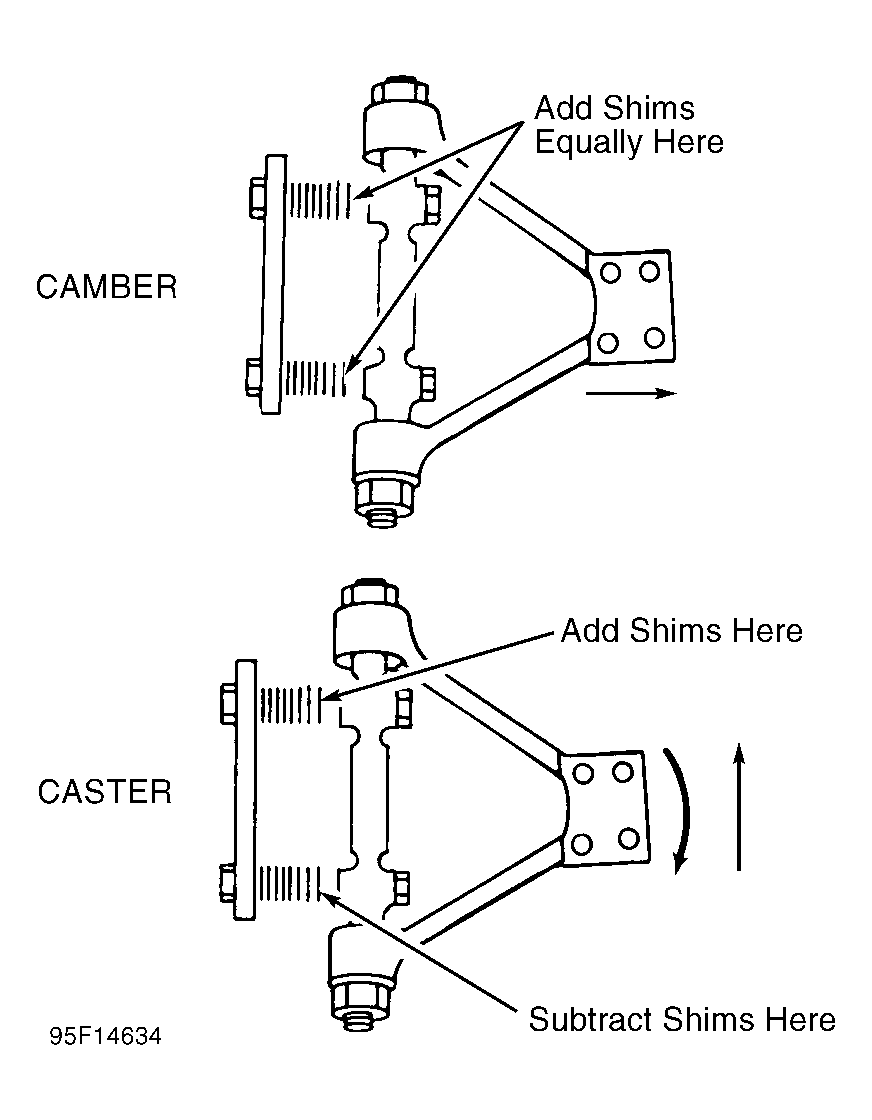 Add Shims Equally Here

CAMBER

Add Shims Here

CASTER

Subtract Shims Here

95F14634