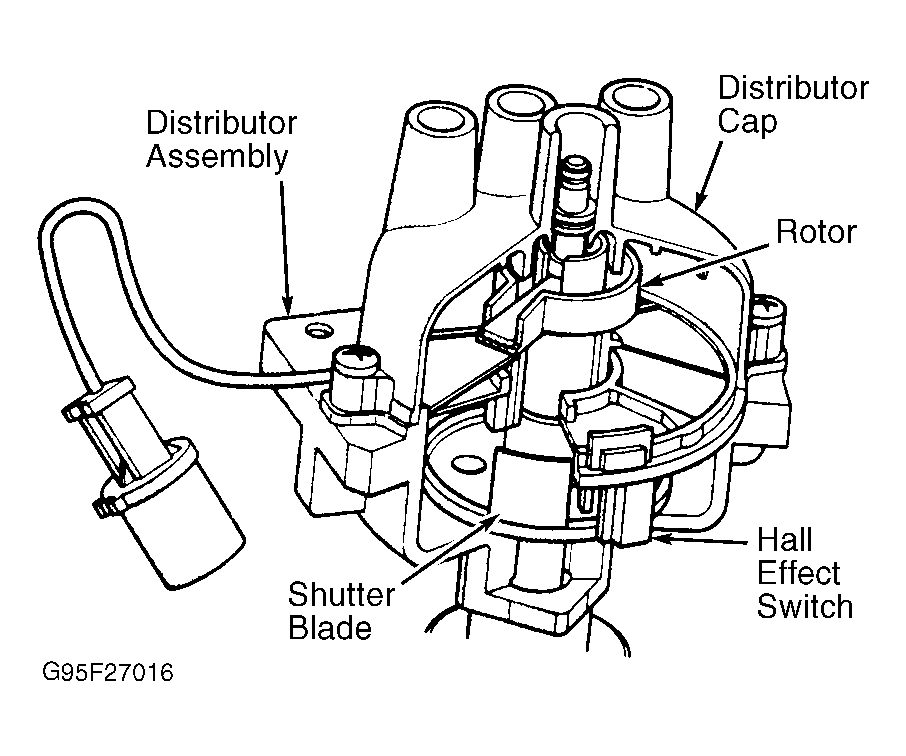 Distributor Assembly

Distributor Cap

Rotor

Hall Effect Switch

Shutter Blade

G95F27016