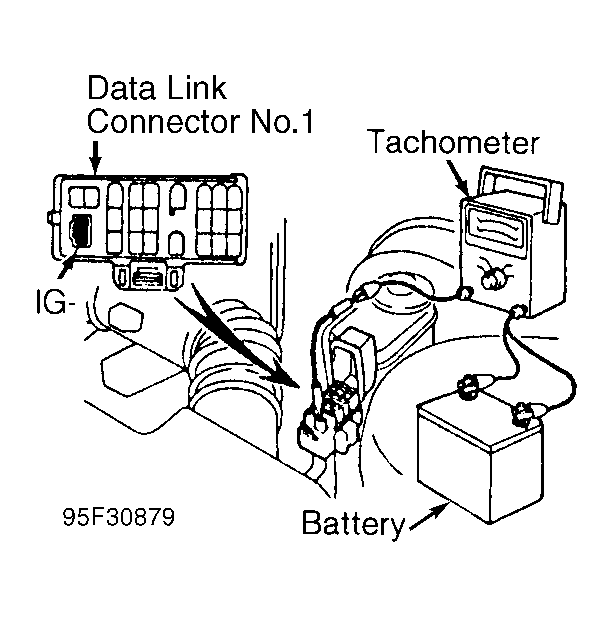 Data Link Connector No.1

Tachometer

IG-

95F30879

Battery