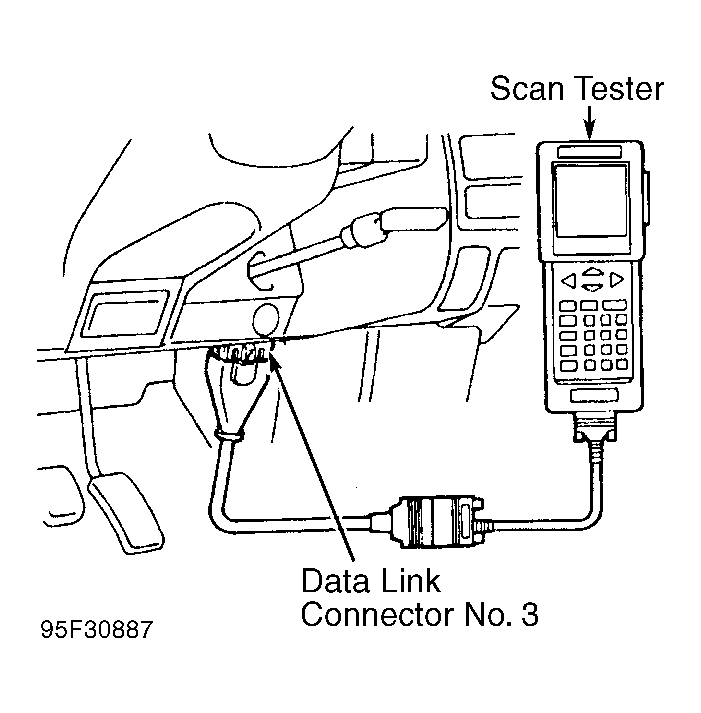 Scan Tester

Data Link Connector No. 3

95F30887