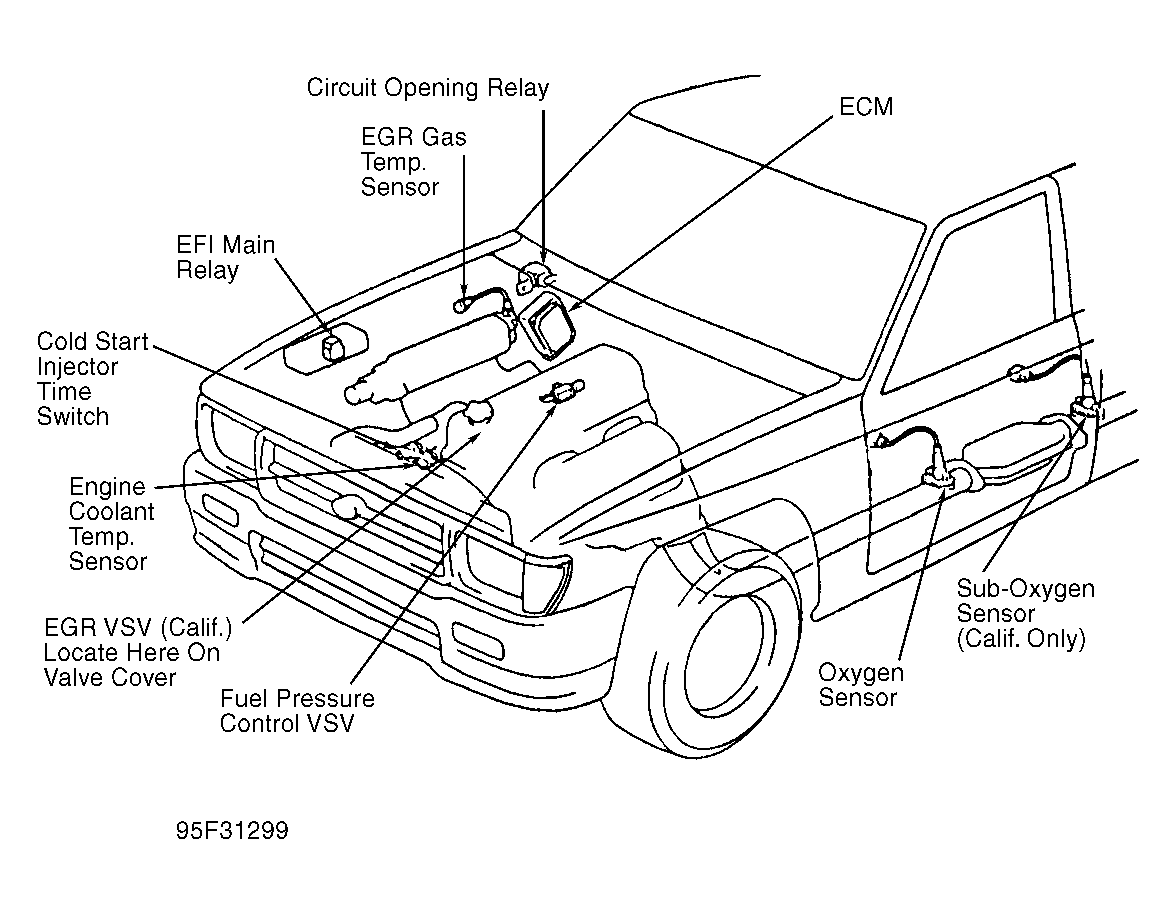 Circuit Opening Relay

ECM

EGR Gas
Temp.
Sensor

EFI Main
Relay

Cold Start
Injector
Time
Switch

Engine
Coolant
Temp.
Sensor

EGR VSV (Calif.)
Locate Here On
Valve Cover

Fuel Pressure
Control VSV

Oxygen
Sensor

Sub-Oxygen
Sensor
(Calif. Only)

95F31299