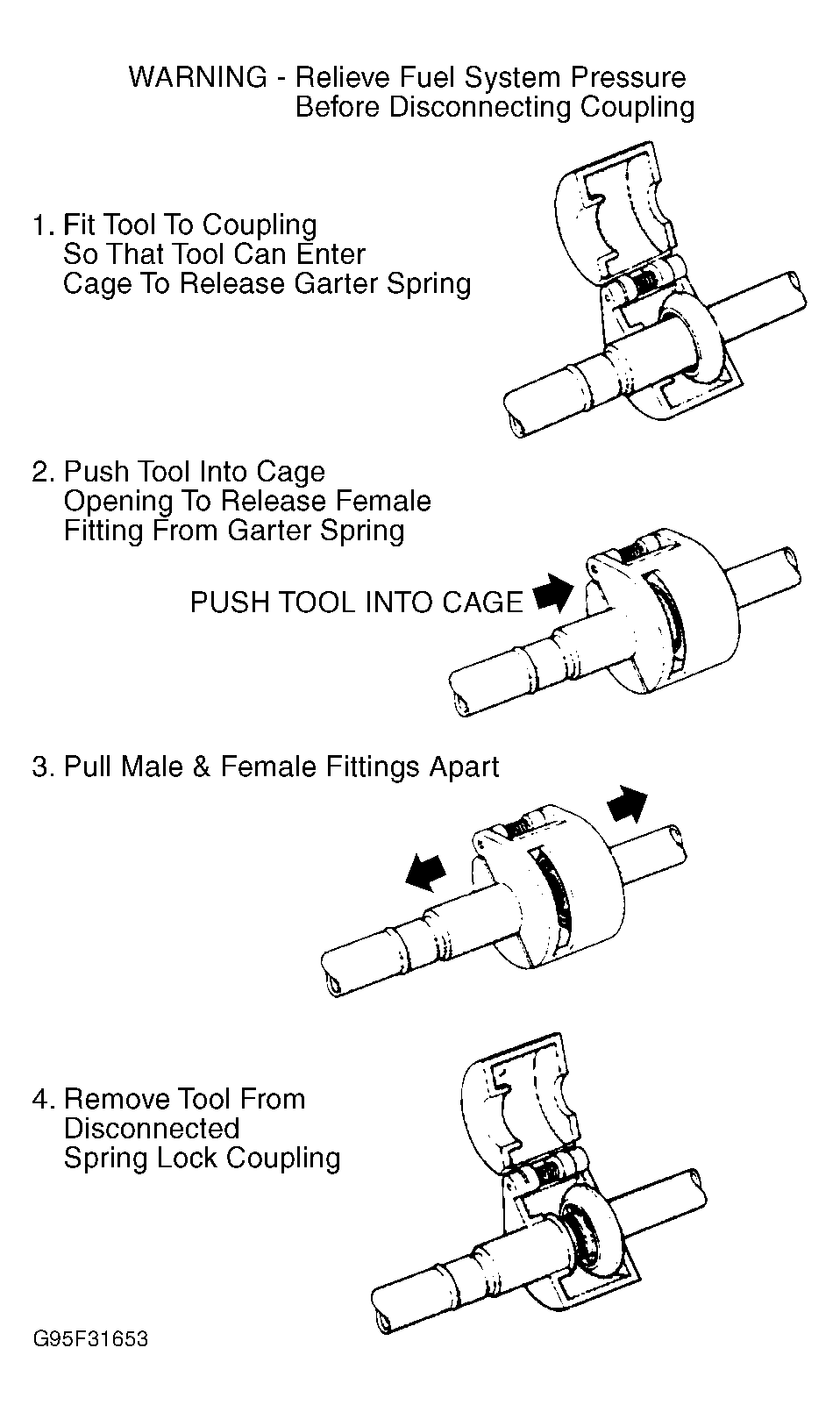 WARNING - Relieve Fuel System Pressure Before Disconnecting Coupling

1. Fit Tool To Coupling So That Tool Can Enter Cage To Release Garter Spring

2. Push Tool Into Cage Opening To Release Female Fitting From Garter Spring

PUSH TOOL INTO CAGE

3. Pull Male & Female Fittings Apart

4. Remove Tool From Disconnected Spring Lock Coupling

G95F31653