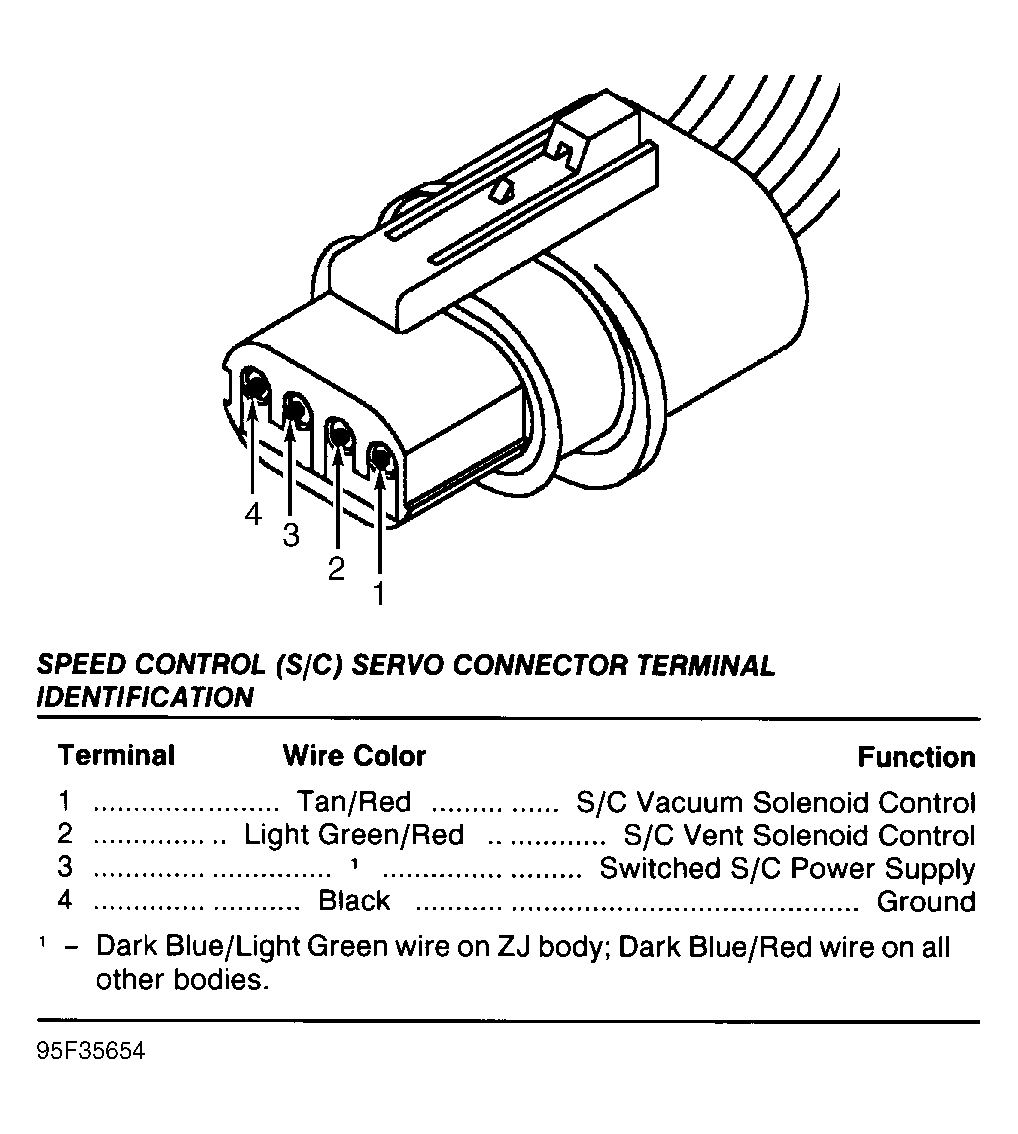 4
3
2
1

SPEED CONTROL (S/C) SERVO CONNECTOR TERMINAL IDENTIFICATION

| Terminal | Wire Color | Function |
|---|---|---|
| 1 | Tan/Red | S/C Vacuum Solenoid Control |
| 2 | Light Green/Red | S/C Vent Solenoid Control |
| 3 | $^1$ | Switched S/C Power Supply |
| 4 | Black | Ground |

$^1$ – Dark Blue/Light Green wire on ZJ body; Dark Blue/Red wire on all other bodies.

95F35654