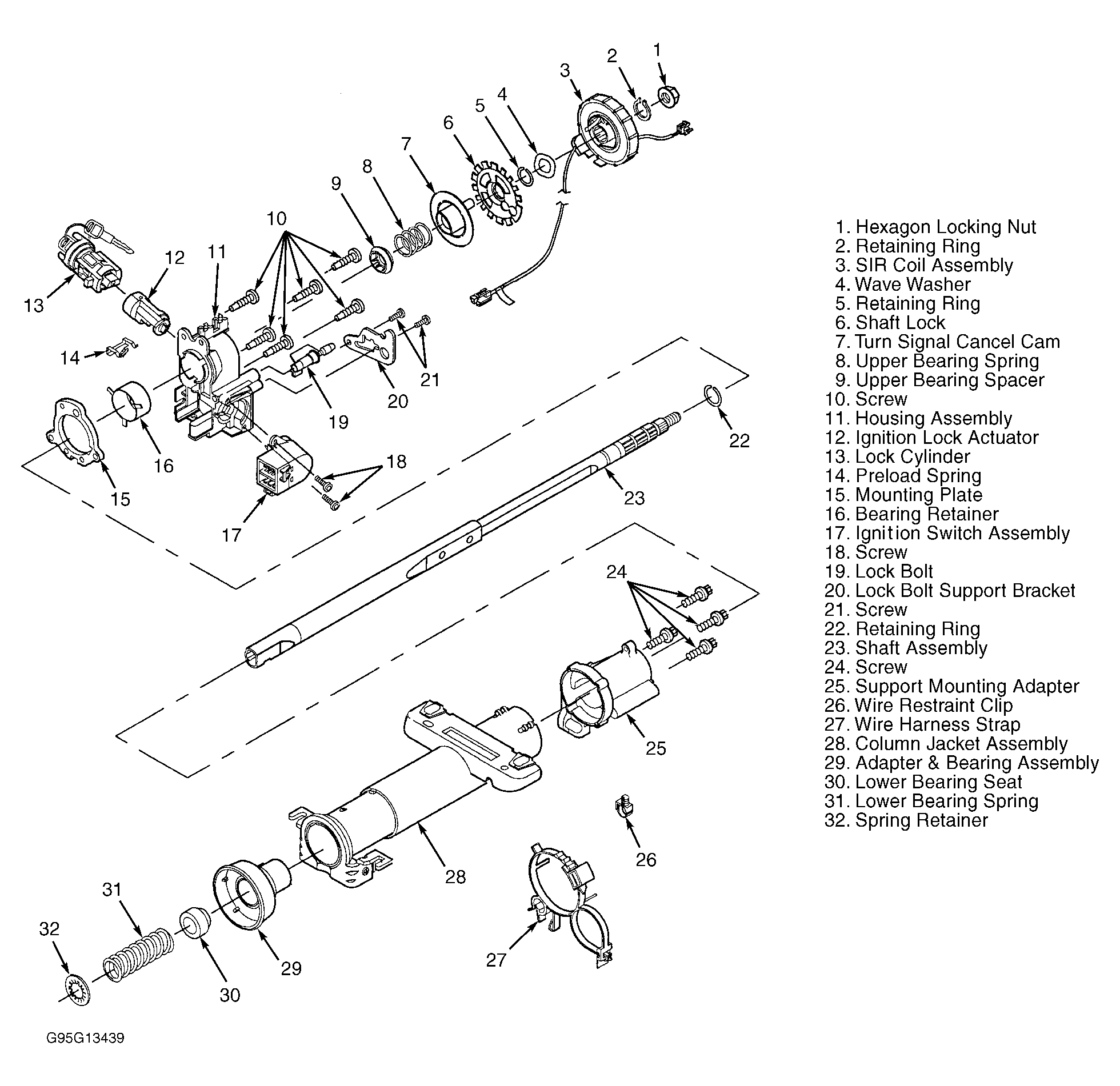 1
2
3
4
5
6
7
8
9
10
11
12
13
14
15
16
17
18
19
20
21
22
23
24
25
26
27
28
29
30
31
32

1. Hexagon Locking Nut
2. Retaining Ring
3. SIR Coil Assembly
4. Wave Washer
5. Retaining Ring
6. Shaft Lock
7. Turn Signal Cancel Cam
8. Upper Bearing Spring
9. Upper Bearing Spacer
10. Screw
11. Housing Assembly
12. Ignition Lock Actuator
13. Lock Cylinder
14. Preload Spring
15. Mounting Plate
16. Bearing Retainer
17. Ignition Switch Assembly
18. Screw
19. Lock Bolt
20. Lock Bolt Support Bracket
21. Screw
22. Retaining Ring
23. Shaft Assembly
24. Screw
25. Support Mounting Adapter
26. Wire Restraint Clip
27. Wire Harness Strap
28. Column Jacket Assembly
29. Adapter & Bearing Assembly
30. Lower Bearing Seat
31. Lower Bearing Spring
32. Spring Retainer

G95G13439