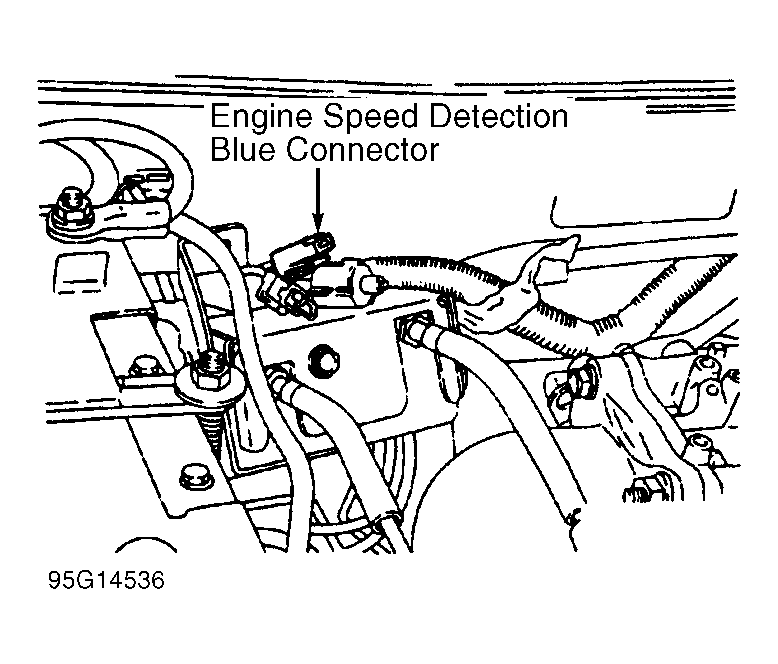 Engine Speed Detection
Blue Connector

95G14536