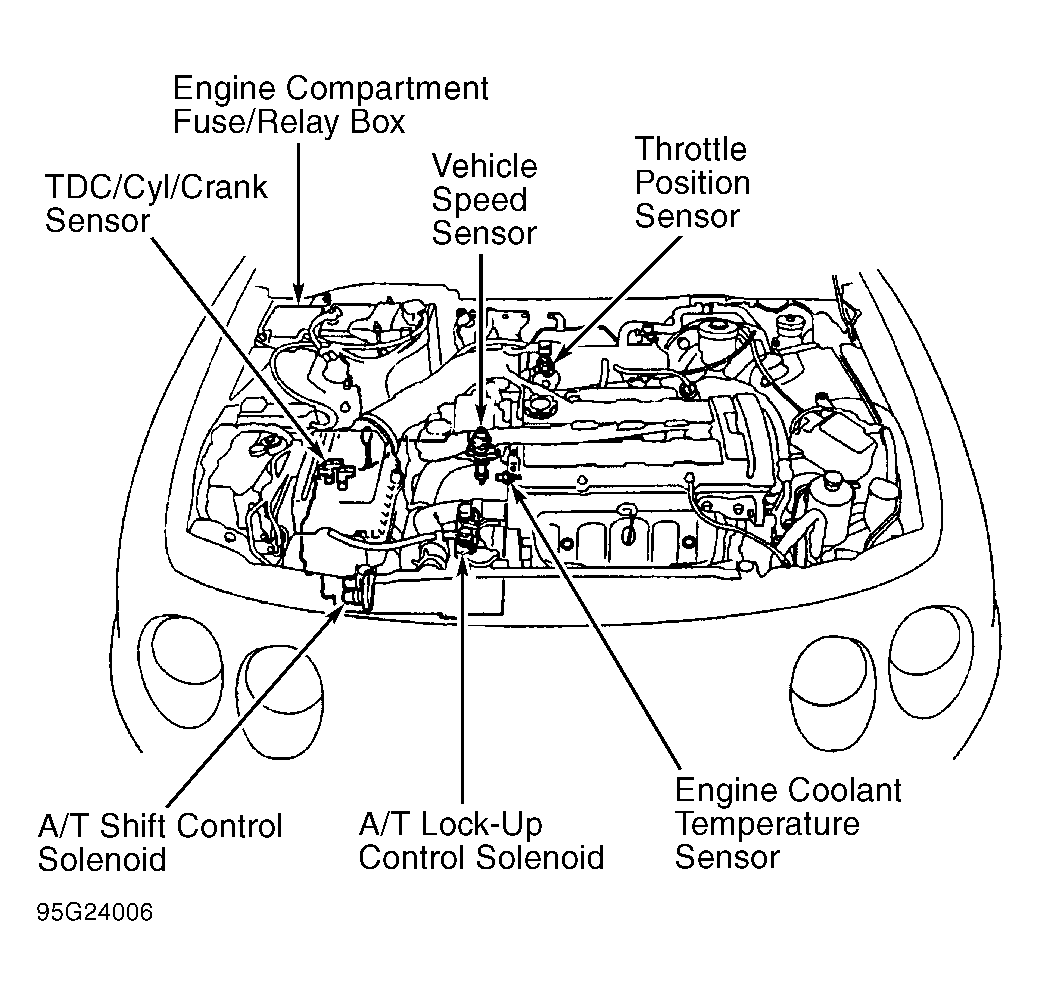 Engine Compartment Fuse/Relay Box

TDC/Cyl/Crank Sensor

Vehicle Speed Sensor

Throttle Position Sensor

A/T Shift Control Solenoid

A/T Lock-Up Control Solenoid

Engine Coolant Temperature Sensor

95G24006