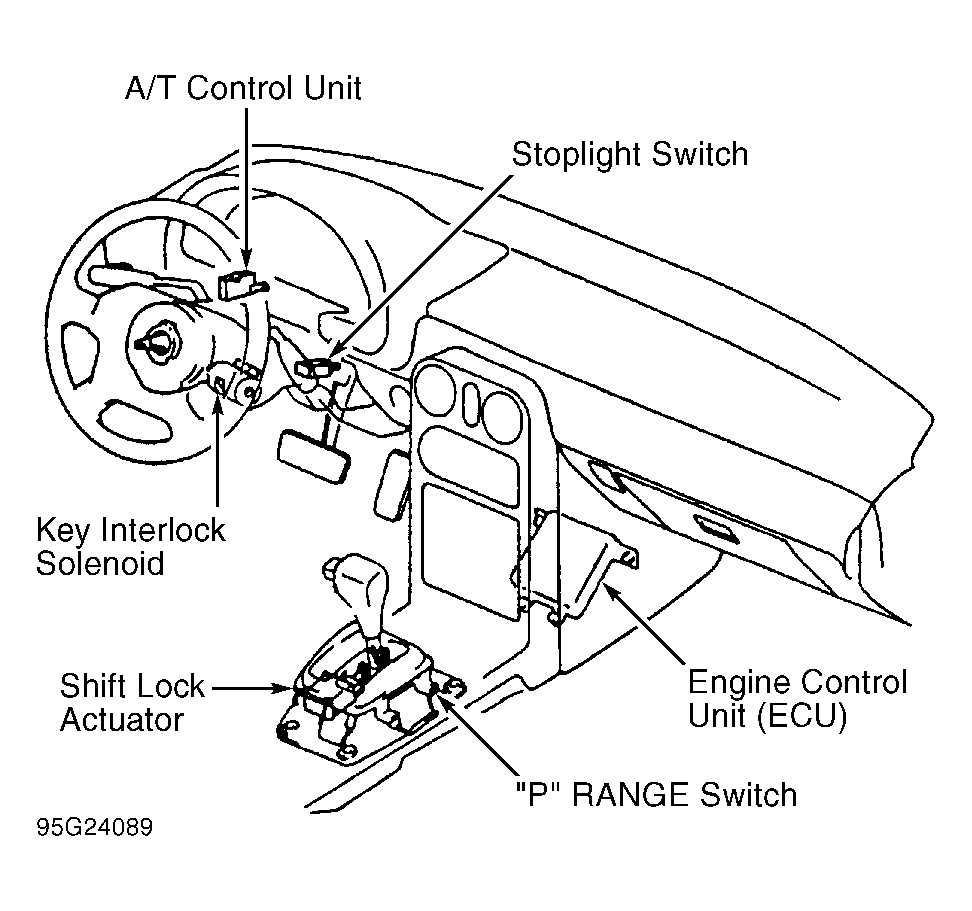 A/T Control Unit

Stoplight Switch

Key Interlock Solenoid

Shift Lock Actuator

Engine Control Unit (ECU)

"P" RANGE Switch

95G24089