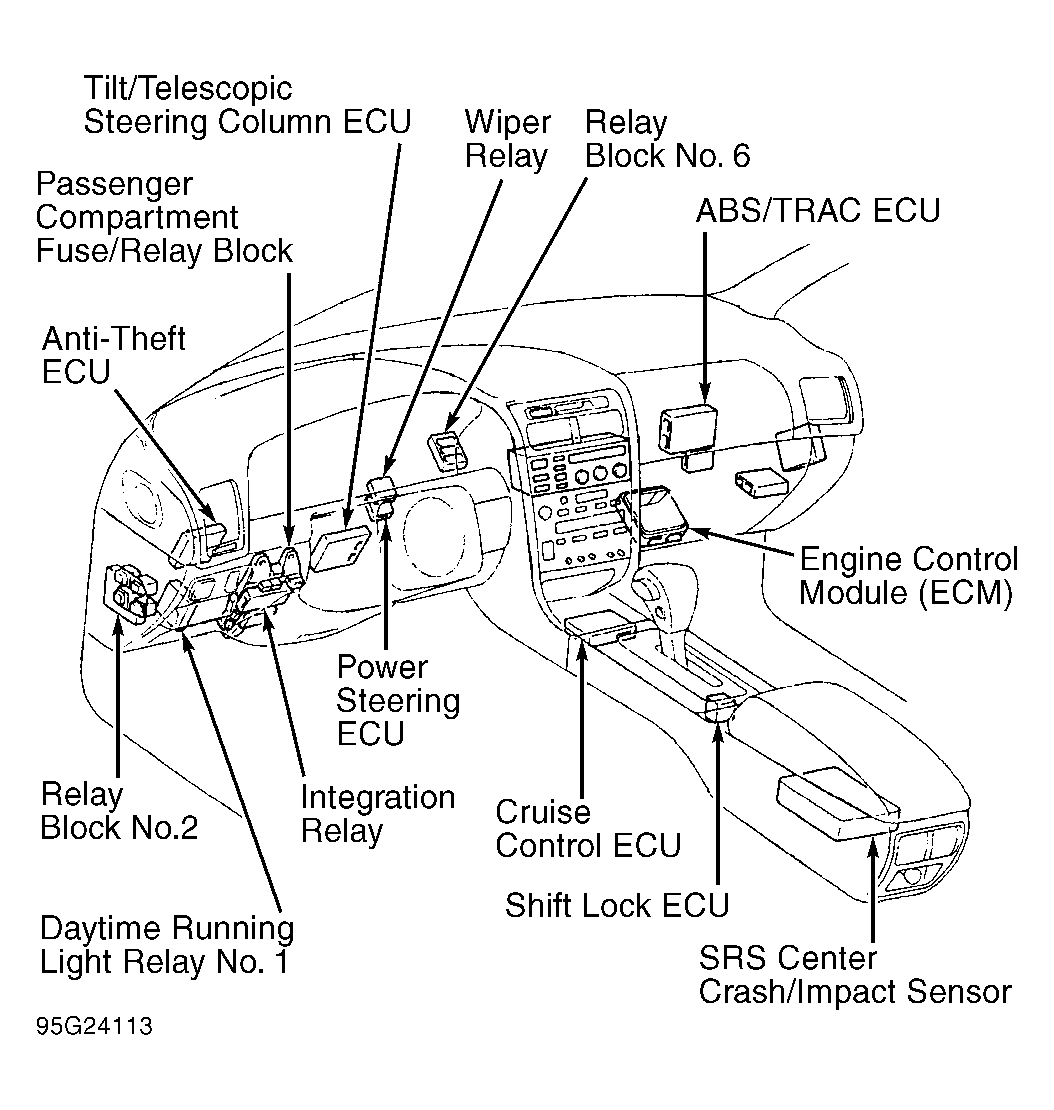 Tilt/Telescopic Steering Column ECU

Wiper Relay

Relay Block No. 6

Passenger Compartment Fuse/Relay Block

ABS/TRAC ECU

Anti-Theft ECU

Engine Control Module (ECM)

Power Steering ECU

Relay Block No.2

Integration Relay

Cruise Control ECU

Shift Lock ECU

Daytime Running Light Relay No. 1

SRS Center Crash/Impact Sensor

95G24113