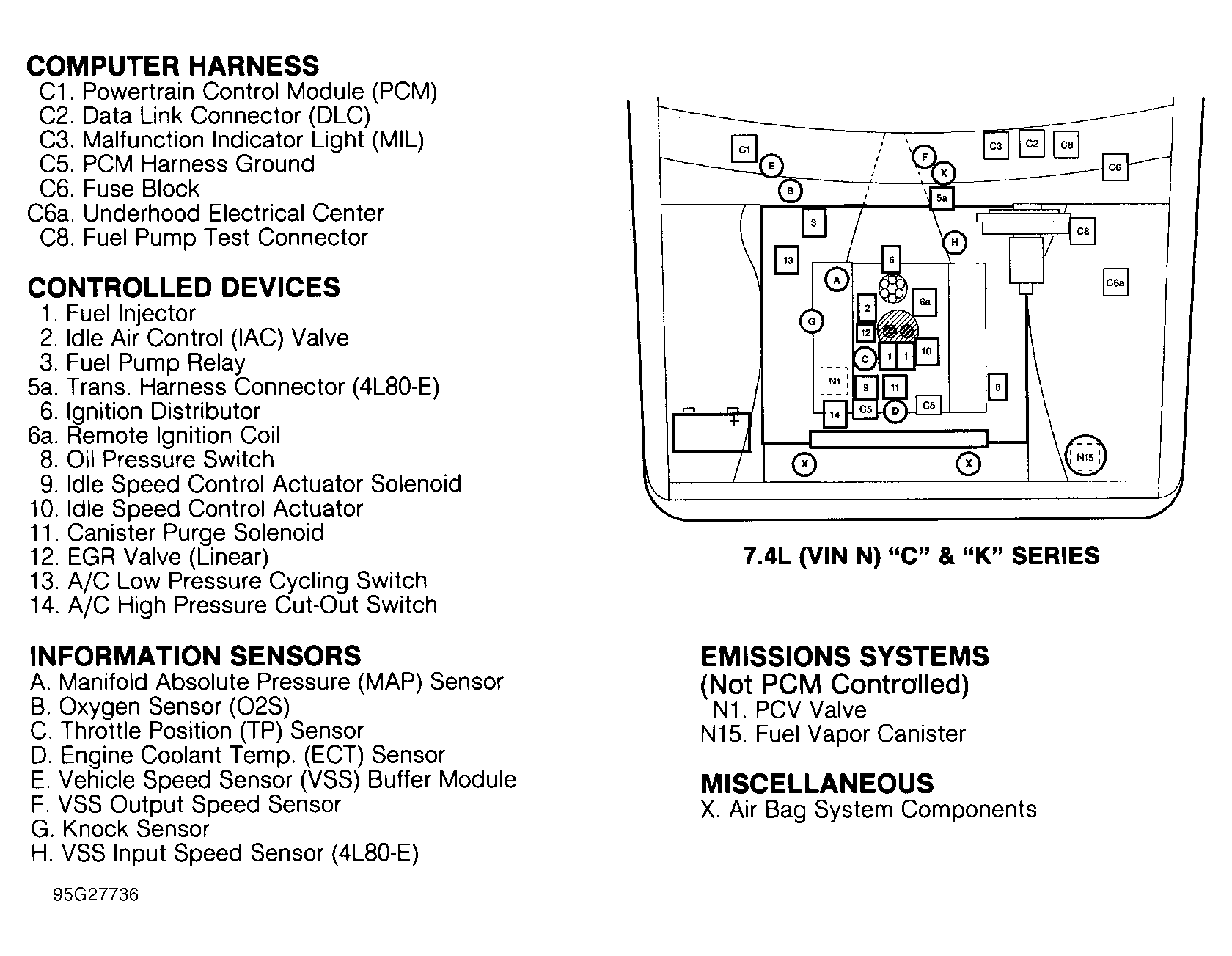 COMPUTER HARNESS
C1. Powertrain Control Module (PCM)
C2. Data Link Connector (DLC)
C3. Malfunction Indicator Light (MIL)
C5. PCM Harness Ground
C6. Fuse Block
C6a. Underhood Electrical Center
C8. Fuel Pump Test Connector

CONTROLLED DEVICES
1. Fuel Injector
2. Idle Air Control (IAC) Valve
3. Fuel Pump Relay
5a. Trans. Harness Connector (4L80-E)
6. Ignition Distributor
6a. Remote Ignition Coil
8. Oil Pressure Switch
9. Idle Speed Control Actuator Solenoid
10. Idle Speed Control Actuator
11. Canister Purge Solenoid
12. EGR Valve (Linear)
13. A/C Low Pressure Cycling Switch
14. A/C High Pressure Cut-Out Switch

INFORMATION SENSORS
A. Manifold Absolute Pressure (MAP) Sensor
B. Oxygen Sensor (O2S)
C. Throttle Position (TP) Sensor
D. Engine Coolant Temp. (ECT) Sensor
E. Vehicle Speed Sensor (VSS) Buffer Module
F. VSS Output Speed Sensor
G. Knock Sensor
H. VSS Input Speed Sensor (4L80-E)

95G27736

C1 E B F X C3 C2 C8 C6 5a 3 H C8 13 6 A 6a C6a 2 G 12 C 1 1 10 N1 9 11 8 14 C5 D C5 X X N15

7.4L (VIN N) "C" & "K" SERIES

EMISSIONS SYSTEMS
(Not PCM Controlled)
N1. PCV Valve
N15. Fuel Vapor Canister

MISCELLANEOUS
X. Air Bag System Components