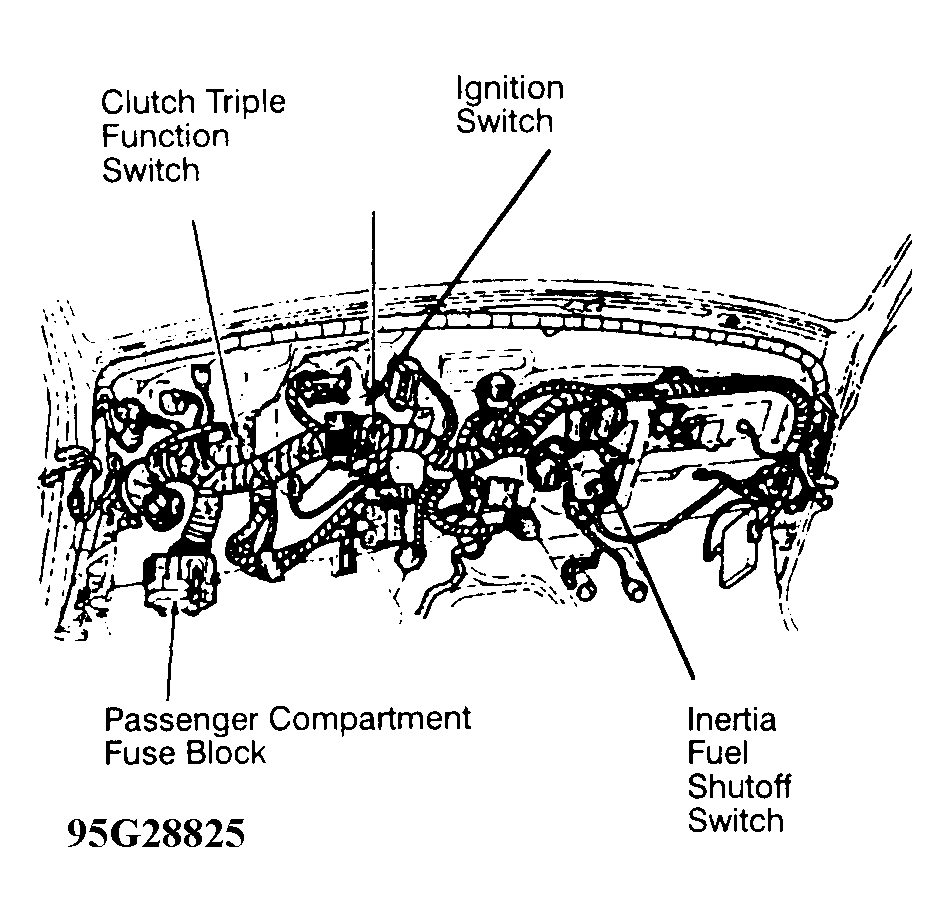 Clutch Triple Function Switch

Ignition Switch

Passenger Compartment Fuse Block

Inertia Fuel Shutoff Switch

95G28825