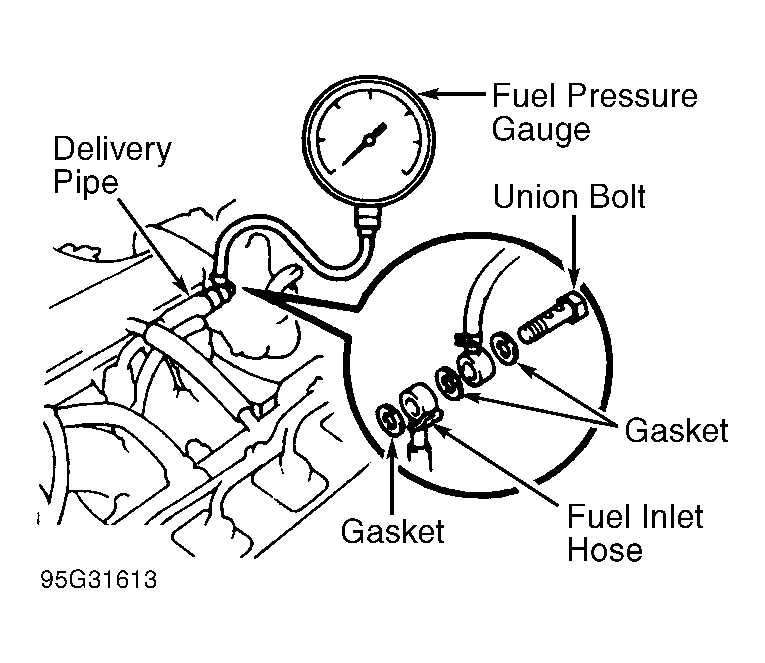 Fuel Pressure Gauge

Delivery Pipe

Union Bolt

Gasket

Gasket

Fuel Inlet Hose

95G31613