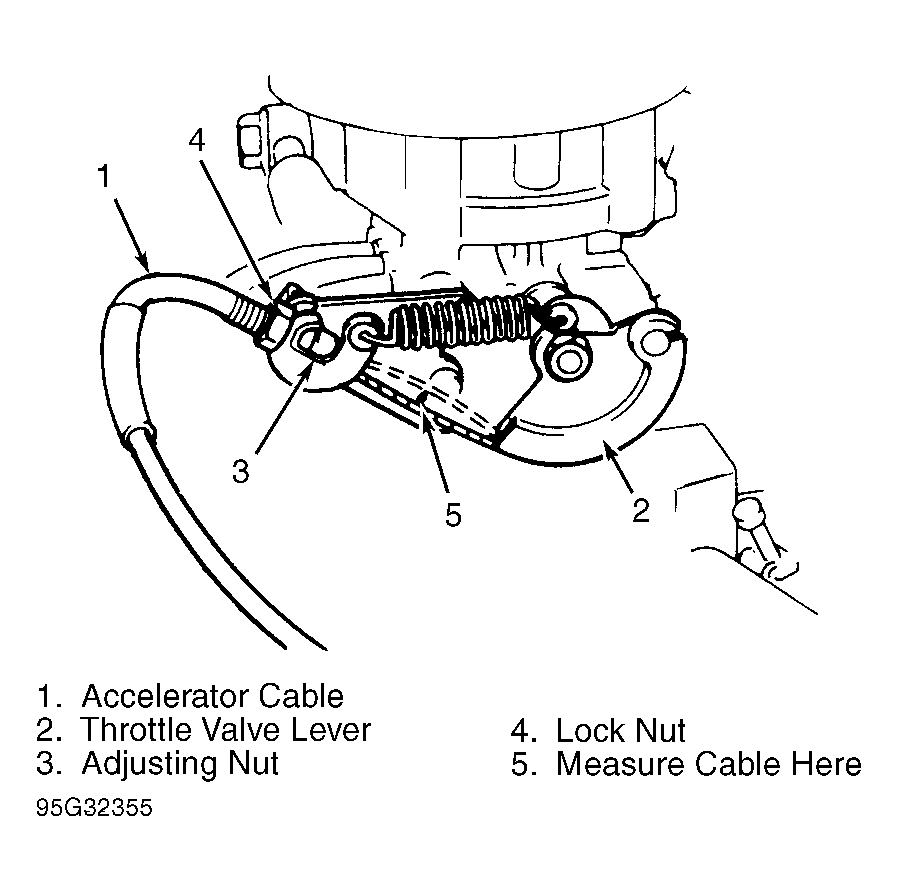 4
1
3
5
2

1. Accelerator Cable
2. Throttle Valve Lever
3. Adjusting Nut
4. Lock Nut
5. Measure Cable Here

95G32355