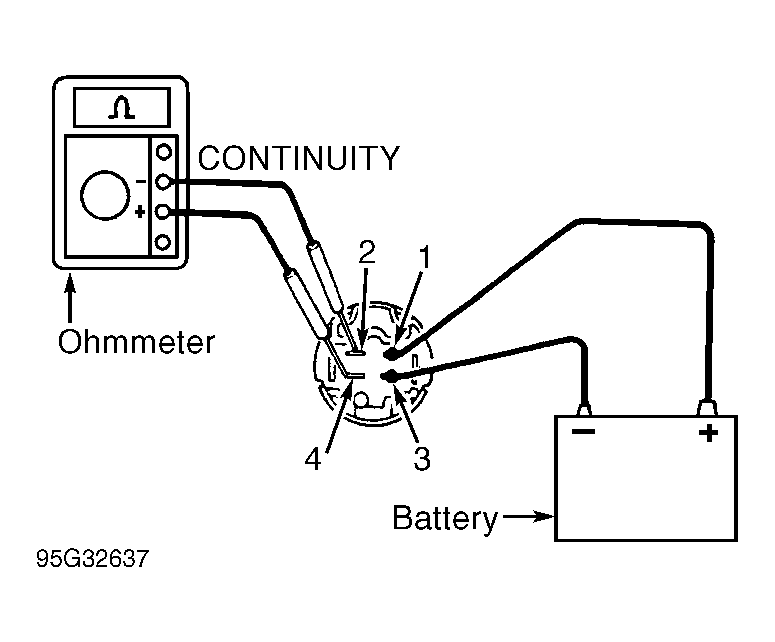 Ω

CONTINUITY

−
+

Ohmmeter

2
1

4
3

−
+

Battery

95G32637