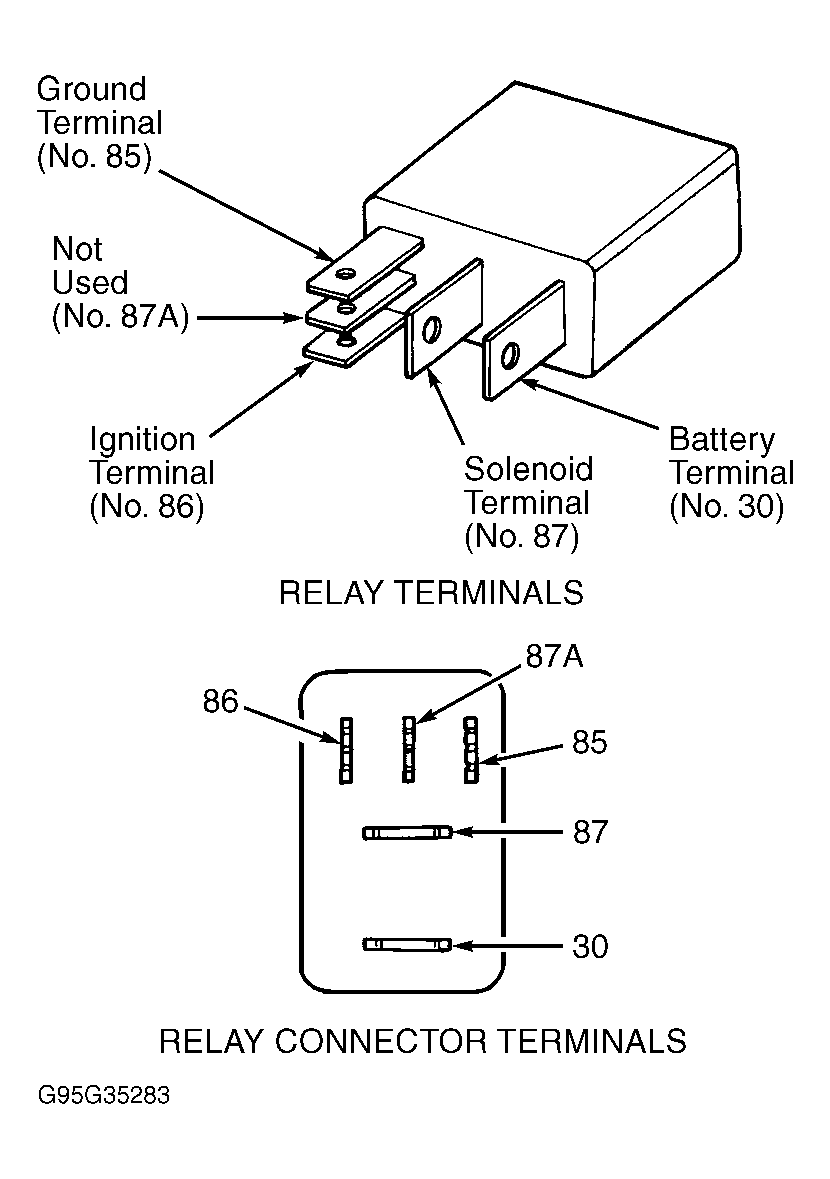 Ground Terminal (No. 85)

Not Used (No. 87A)

Ignition Terminal (No. 86)

Solenoid Terminal (No. 87)

Battery Terminal (No. 30)

RELAY TERMINALS

86

87A

85

87

30

RELAY CONNECTOR TERMINALS

G95G35283