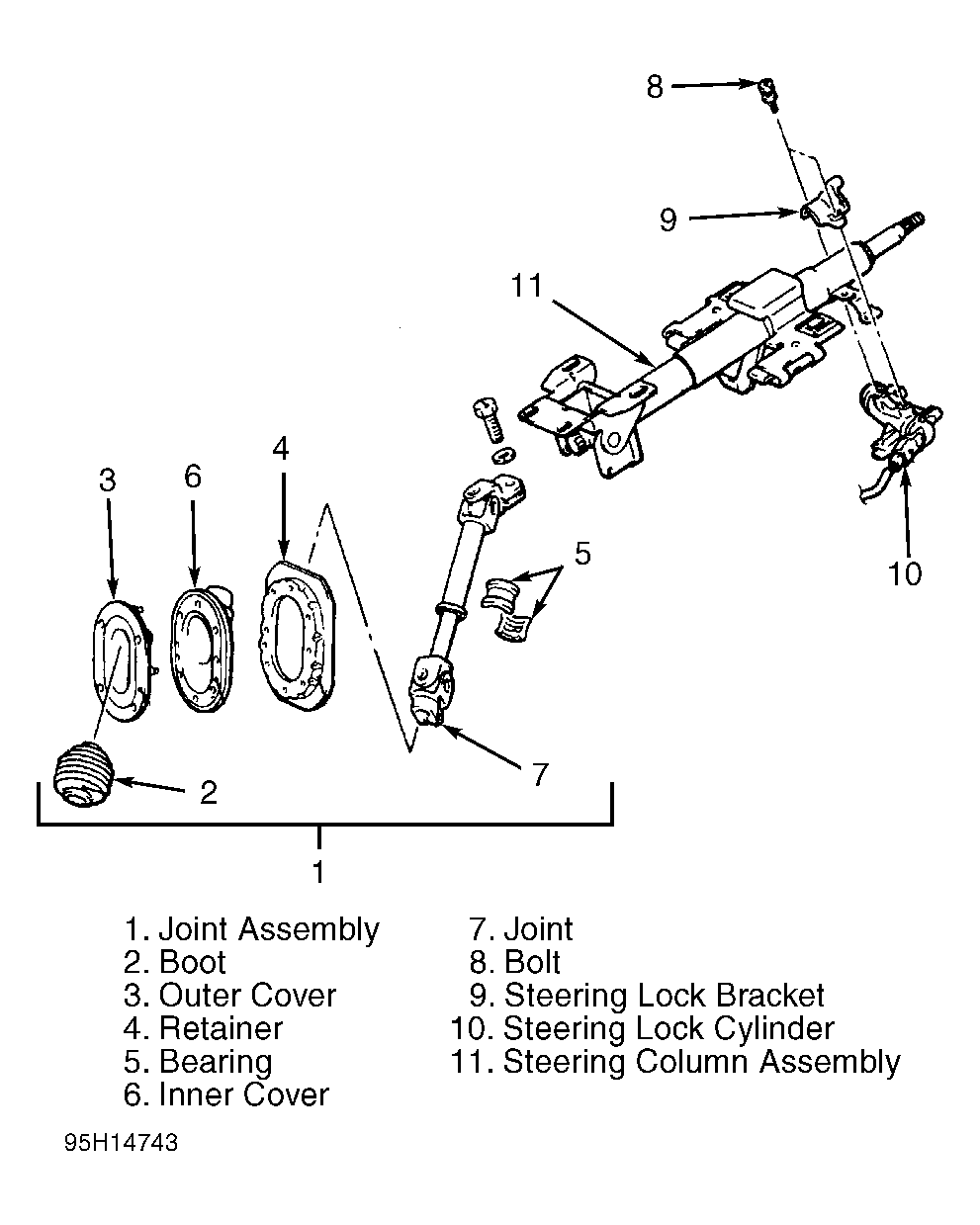 8

9

11

3

6

4

5

10

7

2

1

1. Joint Assembly
2. Boot
3. Outer Cover
4. Retainer
5. Bearing
6. Inner Cover

7. Joint
8. Bolt
9. Steering Lock Bracket
10. Steering Lock Cylinder
11. Steering Column Assembly

95H14743