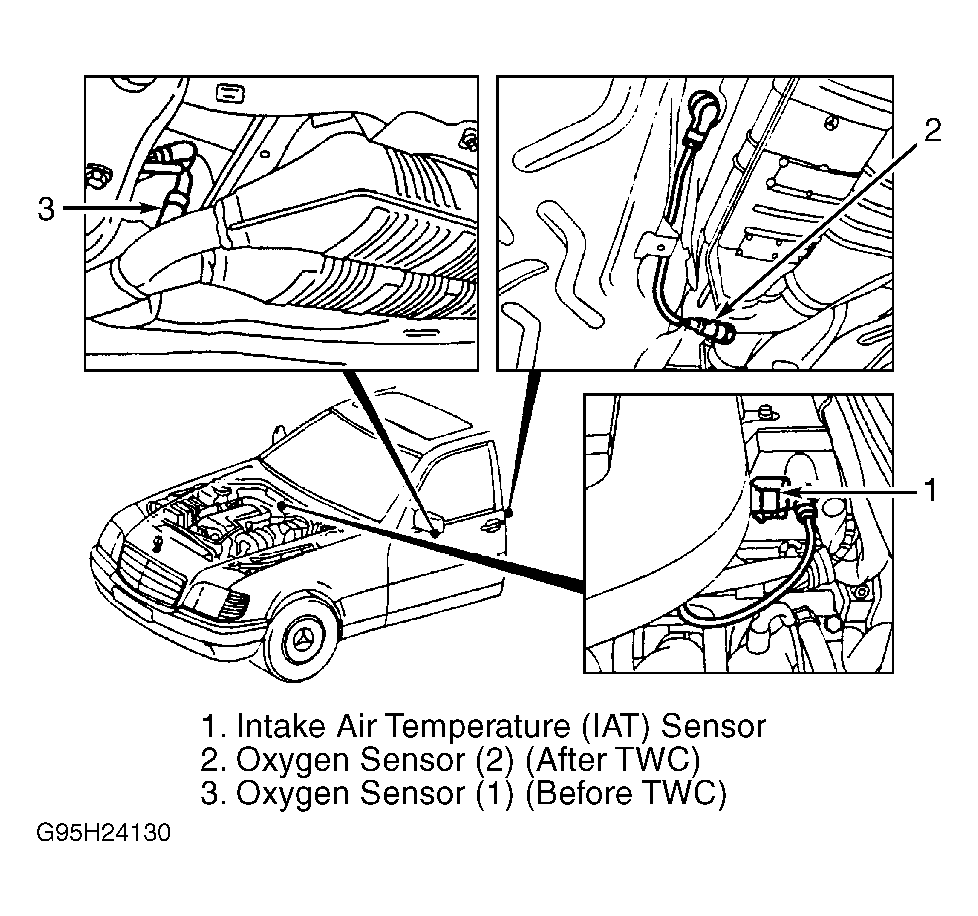 3

2

1

1. Intake Air Temperature (IAT) Sensor
2. Oxygen Sensor (2) (After TWC)
3. Oxygen Sensor (1) (Before TWC)

G95H24130