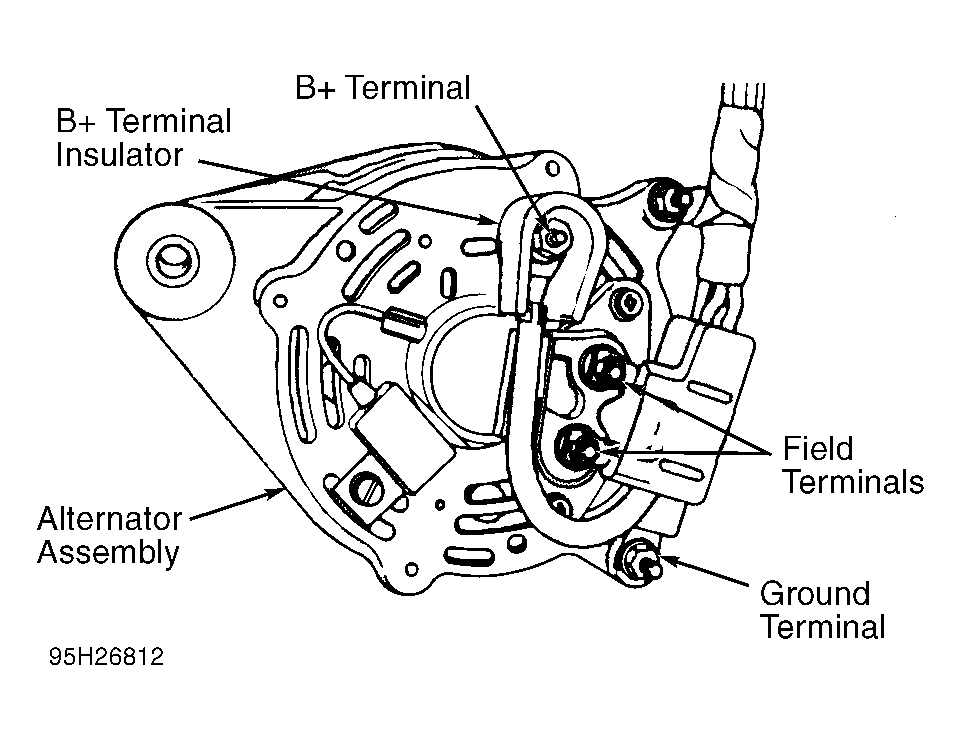 B+ Terminal

B+ Terminal Insulator

Field Terminals

Alternator Assembly

Ground Terminal

95H26812