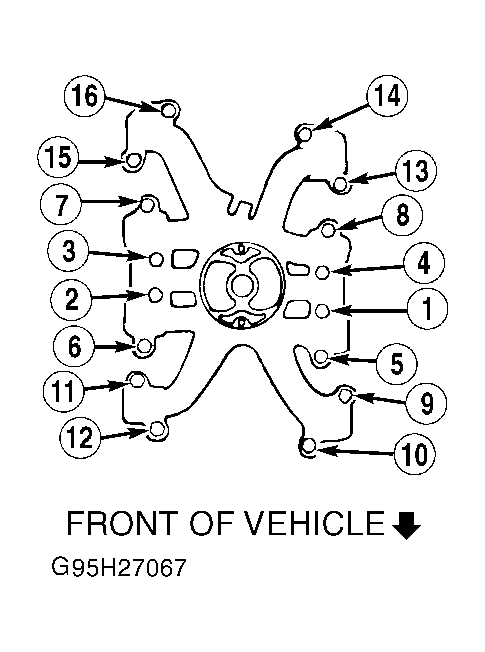 16
14
15
13
7
8
3
4
2
1
6
5
11
9
12
10

FRONT OF VEHICLE

G95H27067