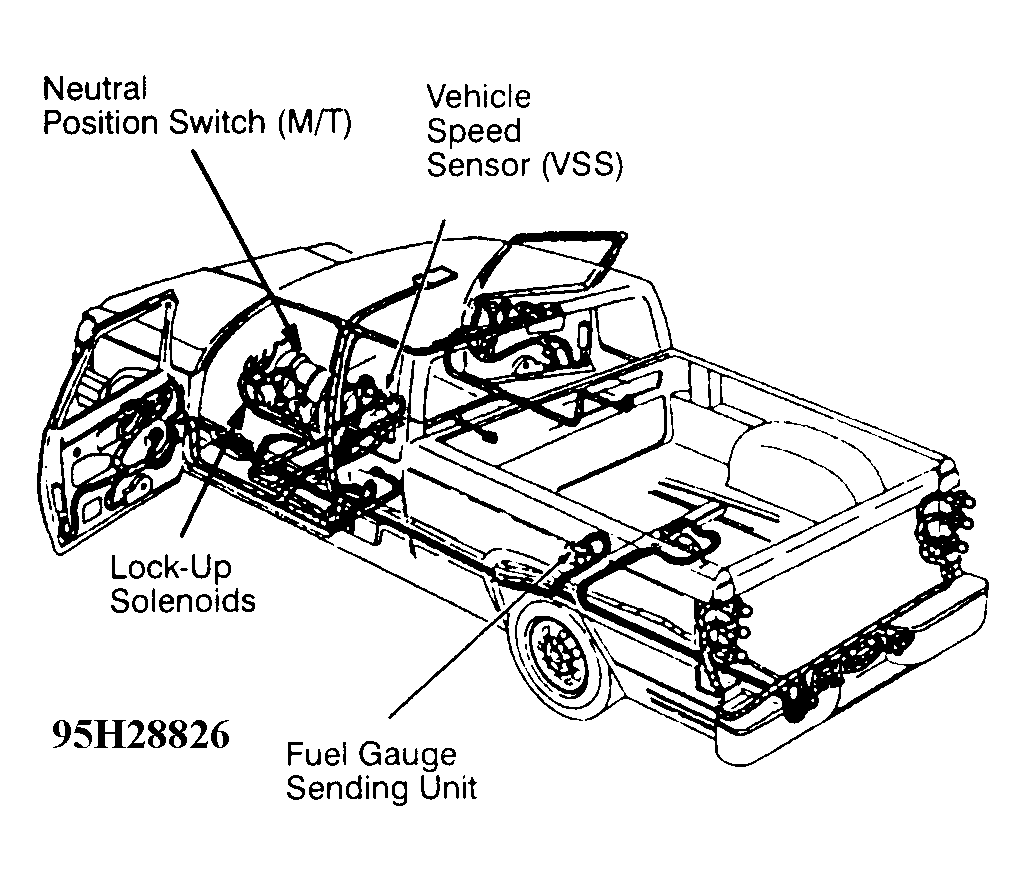 Neutral
Position Switch (M/T)

Vehicle
Speed
Sensor (VSS)

Lock-Up
Solenoids

95H28826

Fuel Gauge
Sending Unit