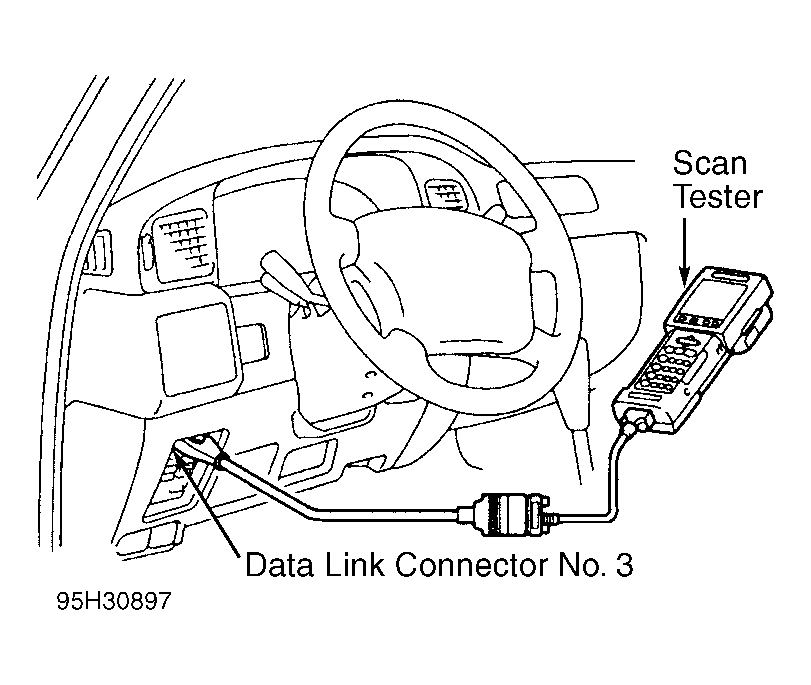 Scan Tester

Data Link Connector No. 3

95H30897